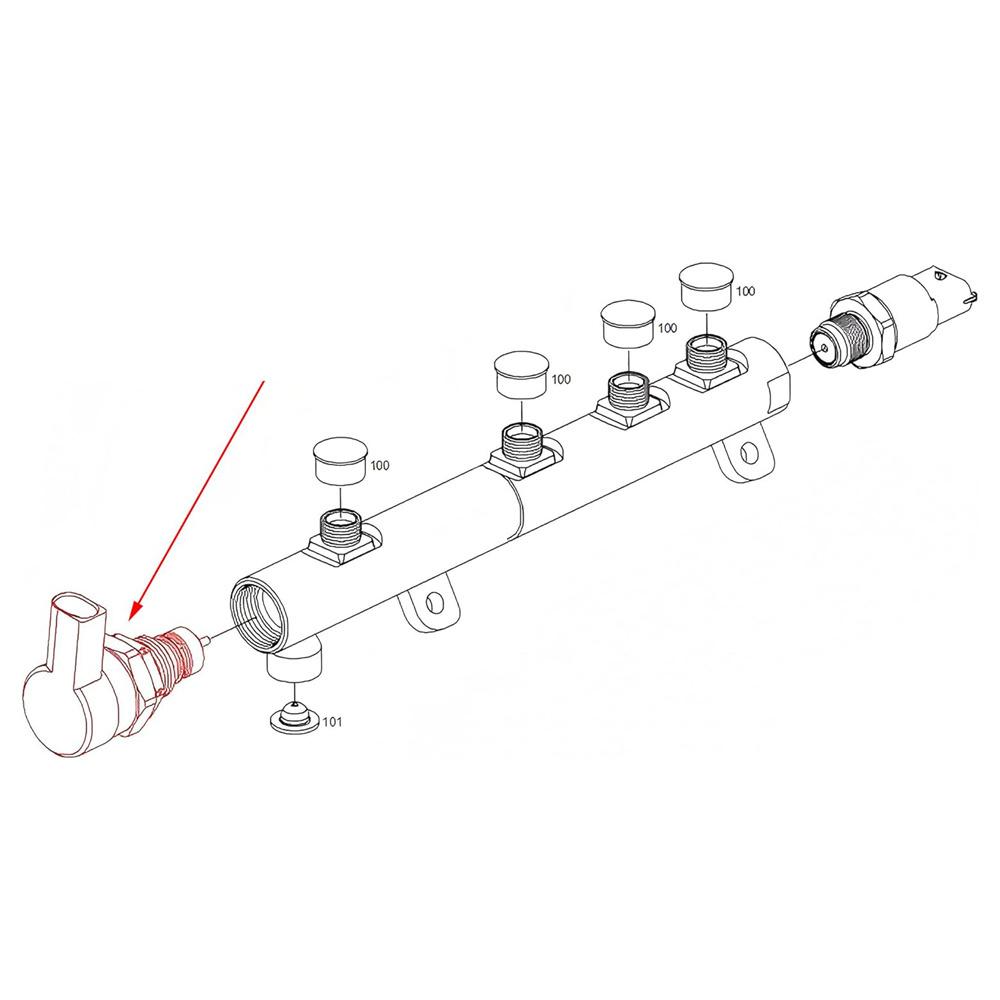 100
100
100
100
101