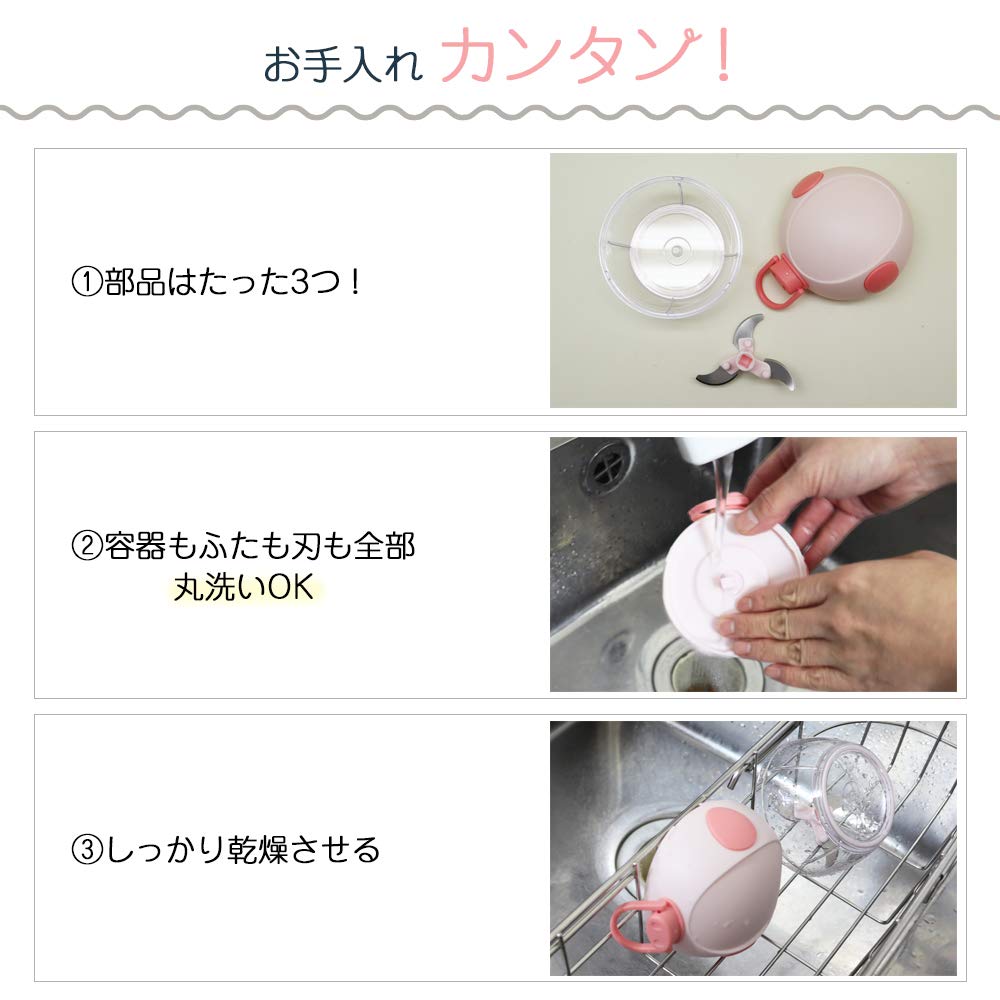 お手入れ カンタン！

①部品はたった3つ！

②容器もふたも刃も全部 丸洗いOK

③しっかり乾燥させる