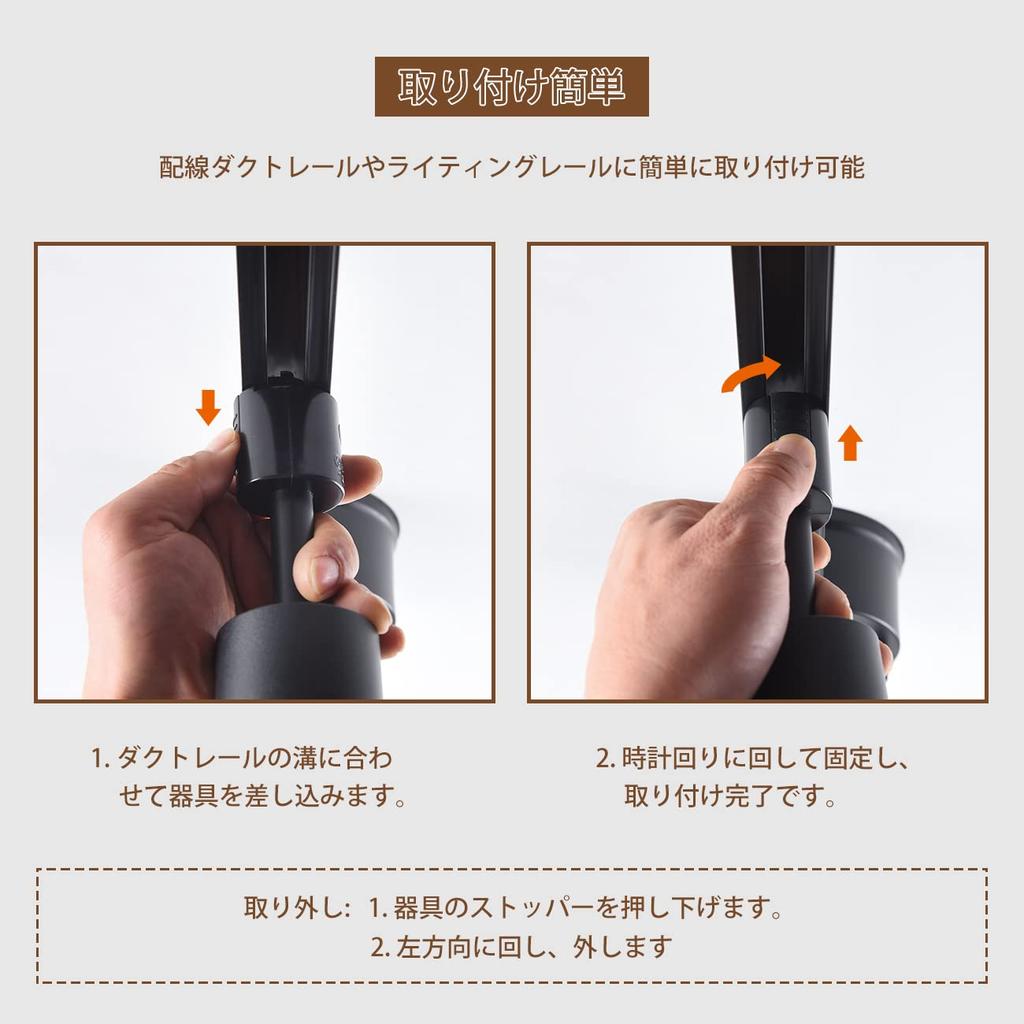 取り付け簡単

配線ダクトレールやライティングレールに簡単に取り付け可能

1. ダクトレールの溝に合わせて器具を差し込みます。

2. 時計回りに回して固定し、取り付け完了です。

取り外し: 1. 器具のストッパーを押し下げます。
2. 左方向に回し、外します