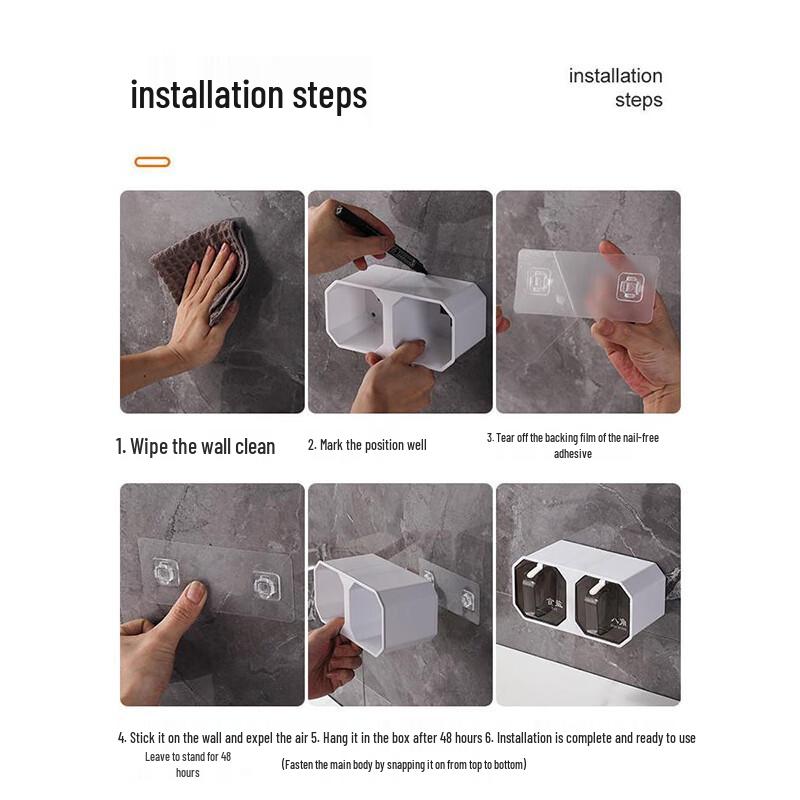 installation steps

installation steps

1. Wipe the wall clean

2. Mark the position well

3. Tear off the backing film of the nail-free adhesive

4. Stick it on the wall and expel the air Leave to stand for 48 hours

5. Hang it in the box after 48 hours (Fasten the main body by snapping it on from top to bottom)

6. Installation is complete and ready to use