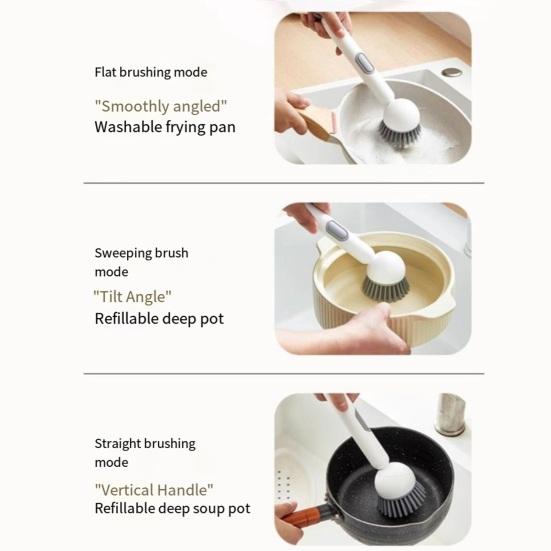 Flat brushing mode

"Smoothly angled"
Washable frying pan

Sweeping brush mode

"Tilt Angle"
Refillable deep pot

Straight brushing mode

"Vertical Handle"
Refillable deep soup pot