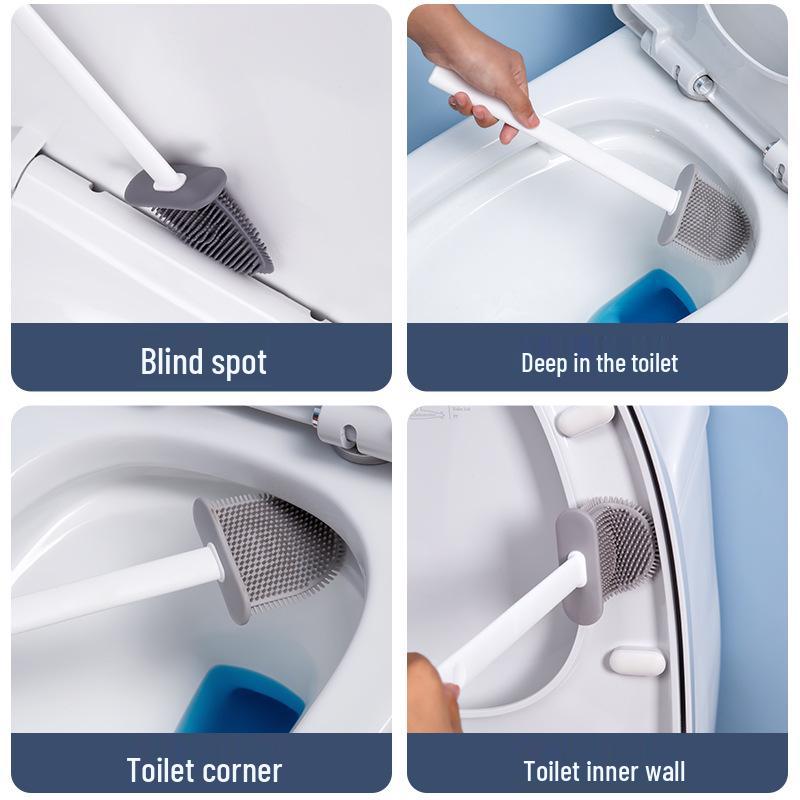 Blind spot

Deep in the toilet

Toilet corner

Toilet inner wall