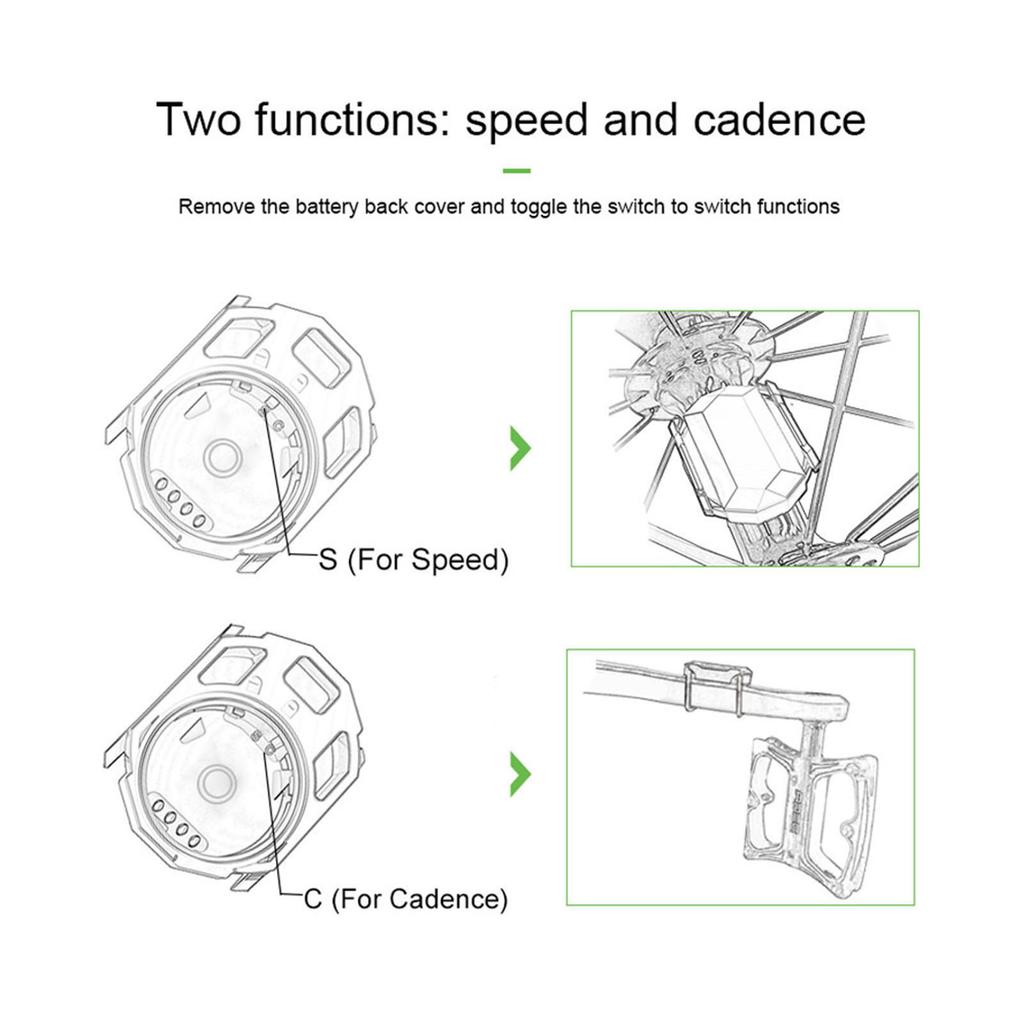 Two functions: speed and cadence

Remove the battery back cover and toggle the switch to switch functions

S (For Speed)

C (For Cadence)