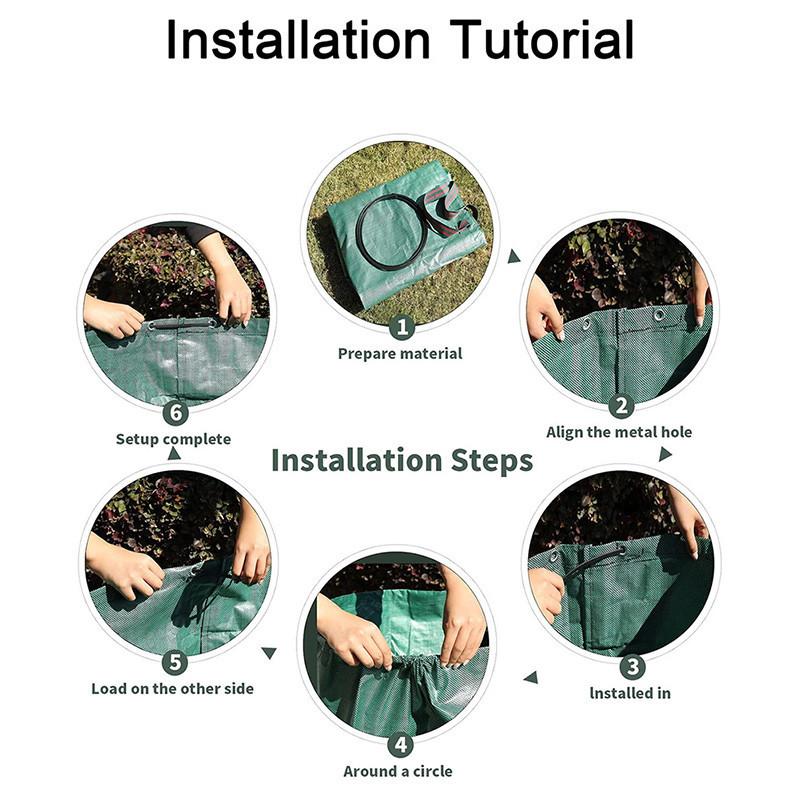 Installation Tutorial

Installation Steps

1
Prepare material

2
Align the metal hole

3
Installed in

4
Around a circle

5
Load on the other side

6
Setup complete