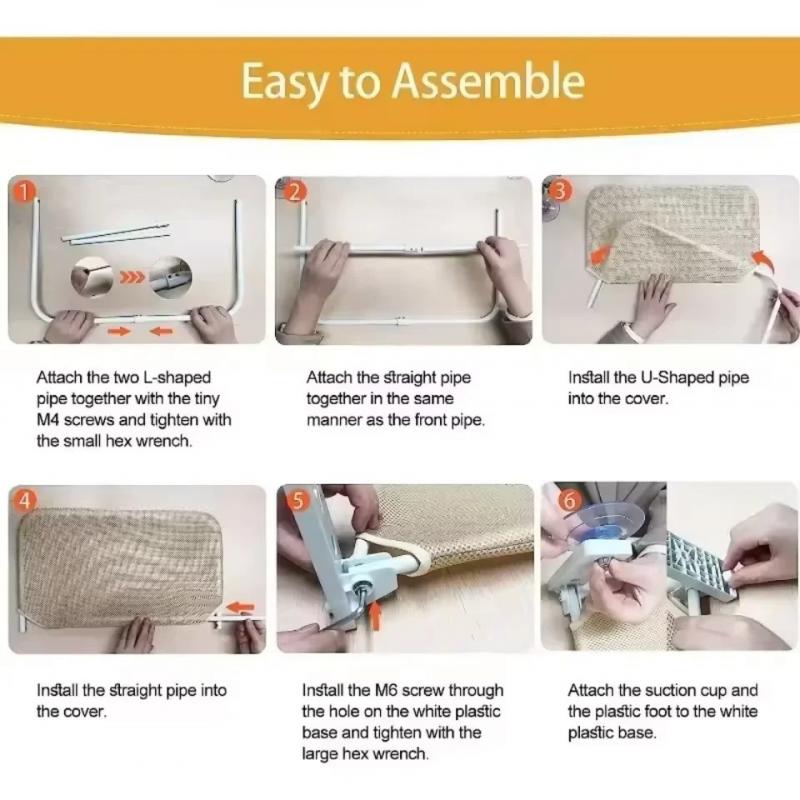 Easy to Assemble

1

Attach the two L-shaped pipe together with the tiny M4 screws and tighten with the small hex wrench.

2

Attach the straight pipe together in the same manner as the front pipe.

3

Install the U-Shaped pipe into the cover.

4

Install the straight pipe into the cover.

5

Install the M6 screw through the hole on the white plastic base and tighten with the large hex wrench.

6

Attach the suction cup and the plastic foot to the white plastic base.