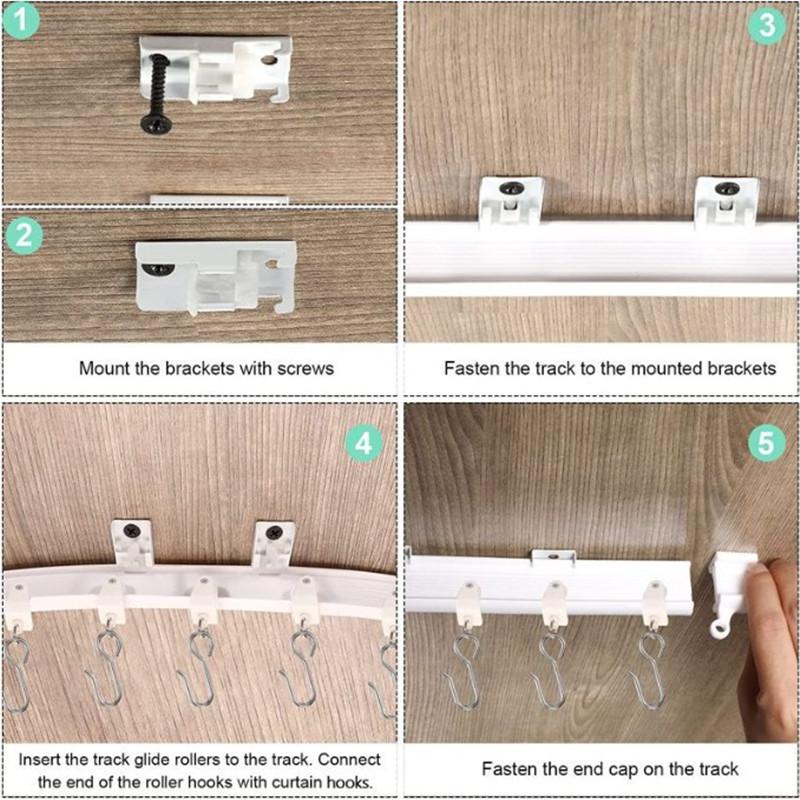 1

2

Mount the brackets with screws

3

Fasten the track to the mounted brackets

4

Insert the track glide rollers to the track. Connect the end of the roller hooks with curtain hooks.

5

Fasten the end cap on the track