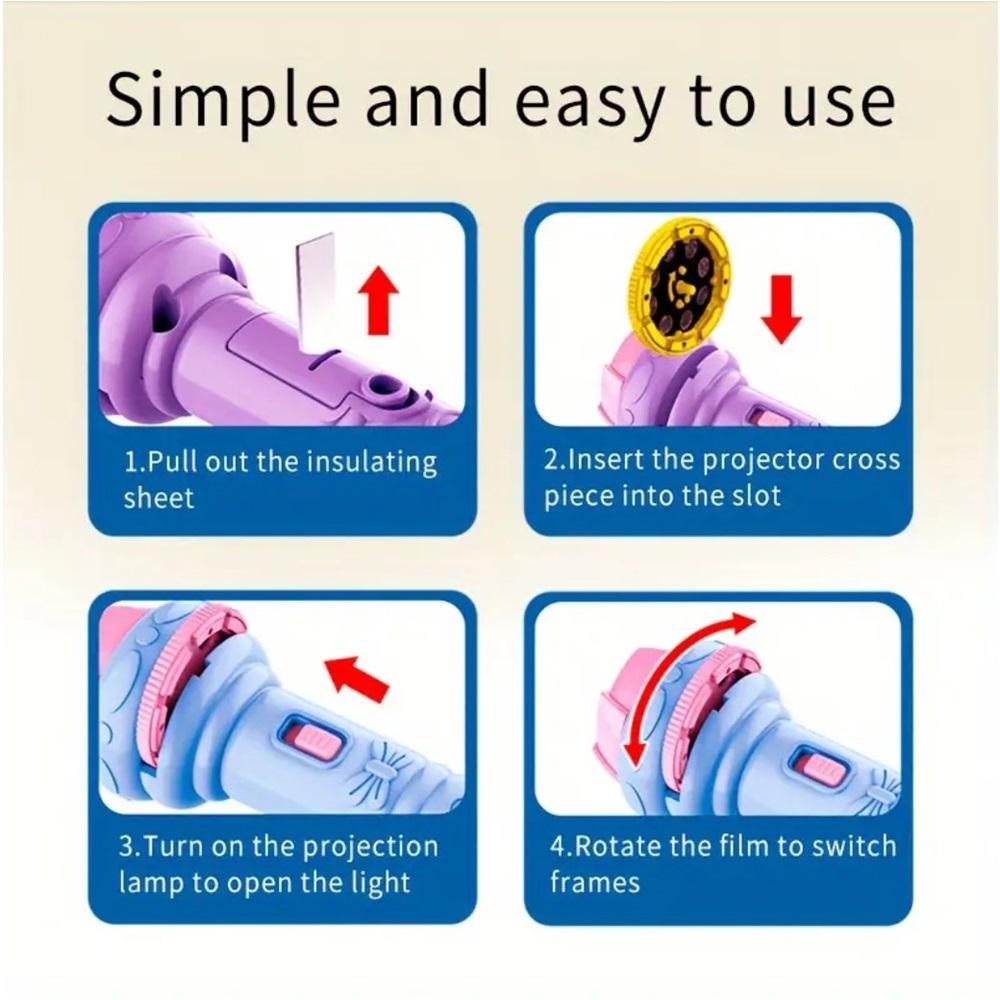 Simple and easy to use

1.Pull out the insulating sheet

2.Insert the projector cross piece into the slot

3.Turn on the projection lamp to open the light

4.Rotate the film to switch frames