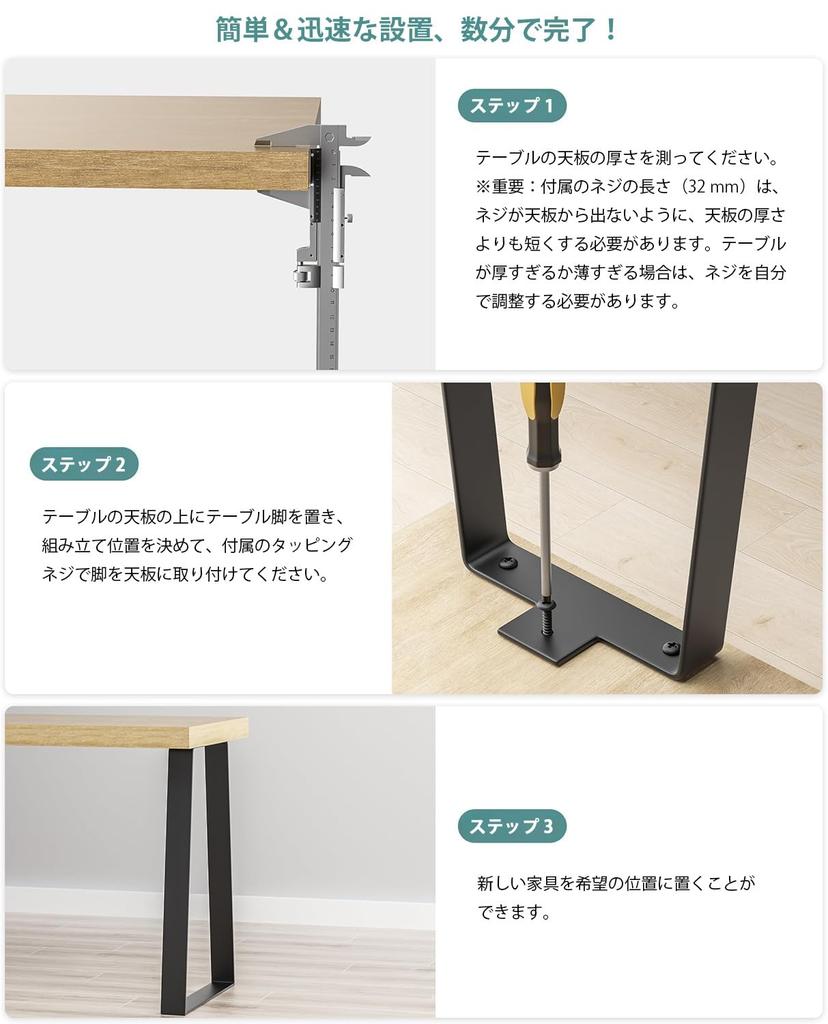 簡単＆迅速な設置、数分で完了！

ステップ 1

テーブルの天板の厚さを測ってください。※重要：付属のネジの長さ（32 mm）は、ネジが天板から出ないように、天板の厚さよりも短くする必要があります。テーブルが厚すぎるか薄すぎる場合は、ネジを自分で調整する必要があります。

ステップ 2

テーブルの天板の上にテーブル脚を置き、組み立て位置を決めて、付属のタッピングネジで脚を天板に取り付けてください。

ステップ 3

新しい家具を希望の位置に置くことができます。