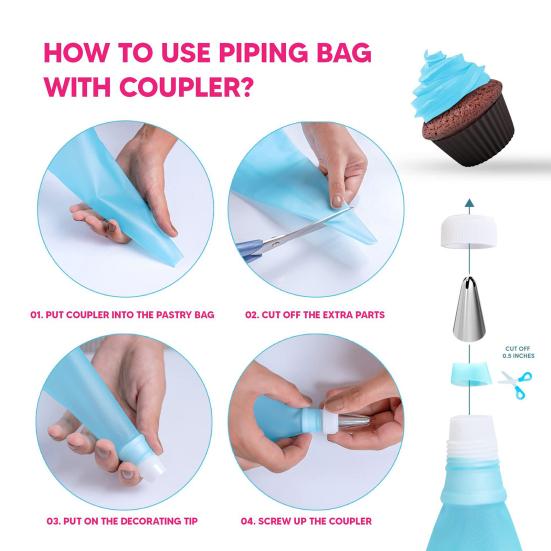 HOW TO USE PIPING BAG WITH COUPLER?

01. PUT COUPLER INTO THE PASTRY BAG

02. CUT OFF THE EXTRA PARTS

03. PUT ON THE DECORATING TIP

04. SCREW UP THE COUPLER

CUT OFF 0.5 INCHES