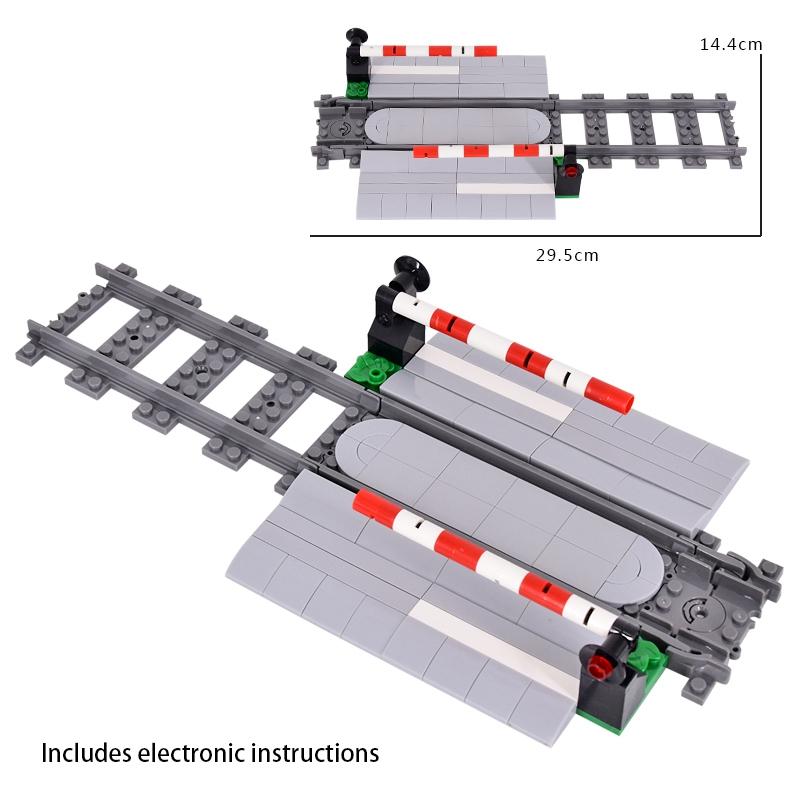 14.4cm

29.5cm

Includes electronic instructions