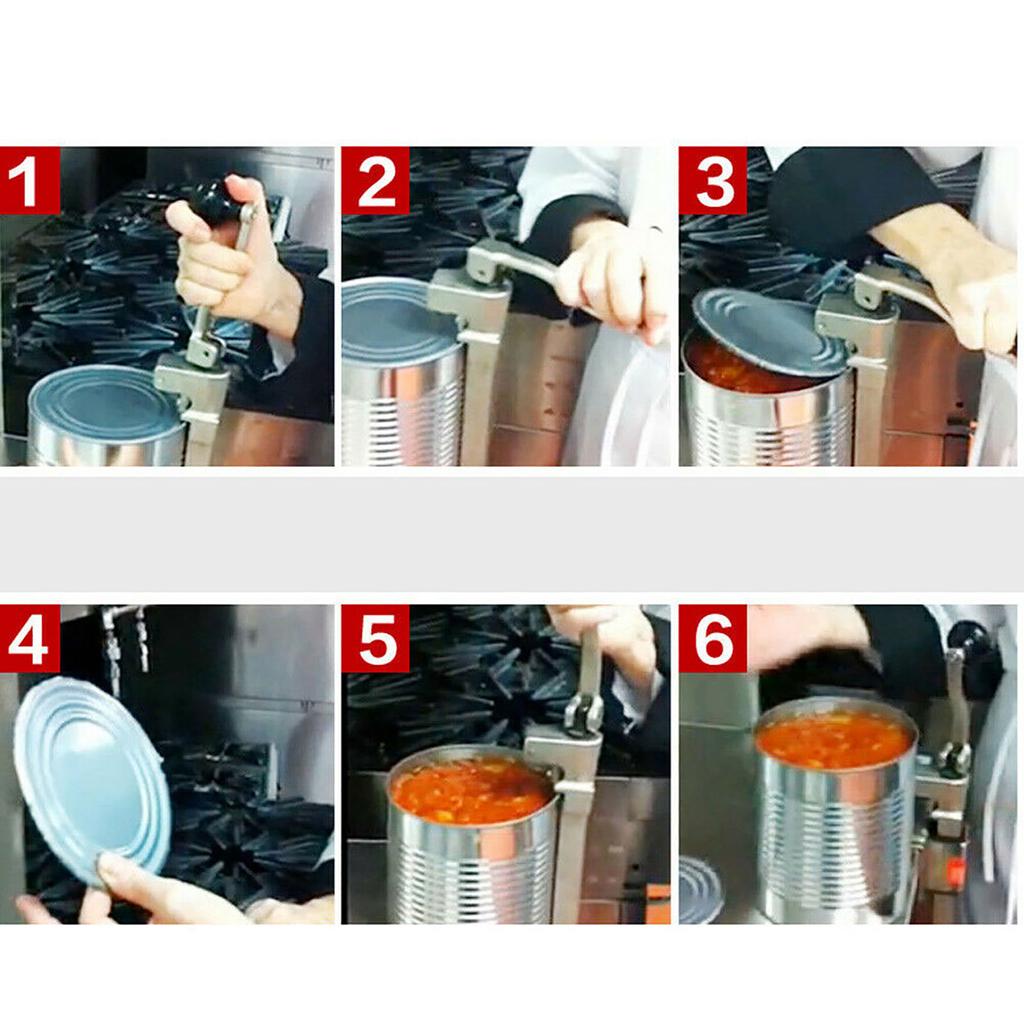 1

2

3

4

5

6