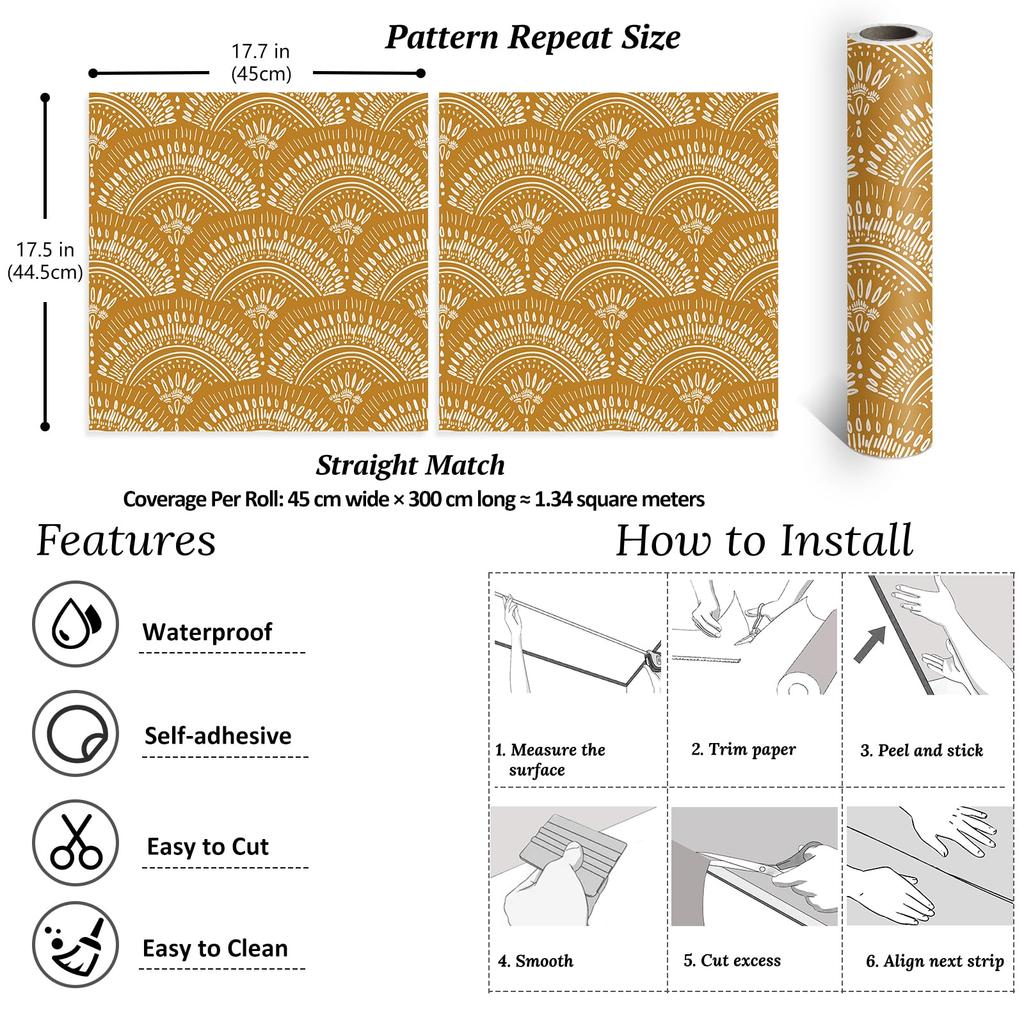 Pattern Repeat Size

17.7 in (45cm)

17.5 in (44.5cm)

Straight Match

Coverage Per Roll: 45 cm wide × 300 cm long ≈ 1.34 square meters

Features

Waterproof

Self-adhesive

Easy to Cut

Easy to Clean

How to Install

1. Measure the surface

2. Trim paper

3. Peel and stick

4. Smooth

5. Cut excess

6. Align next strip