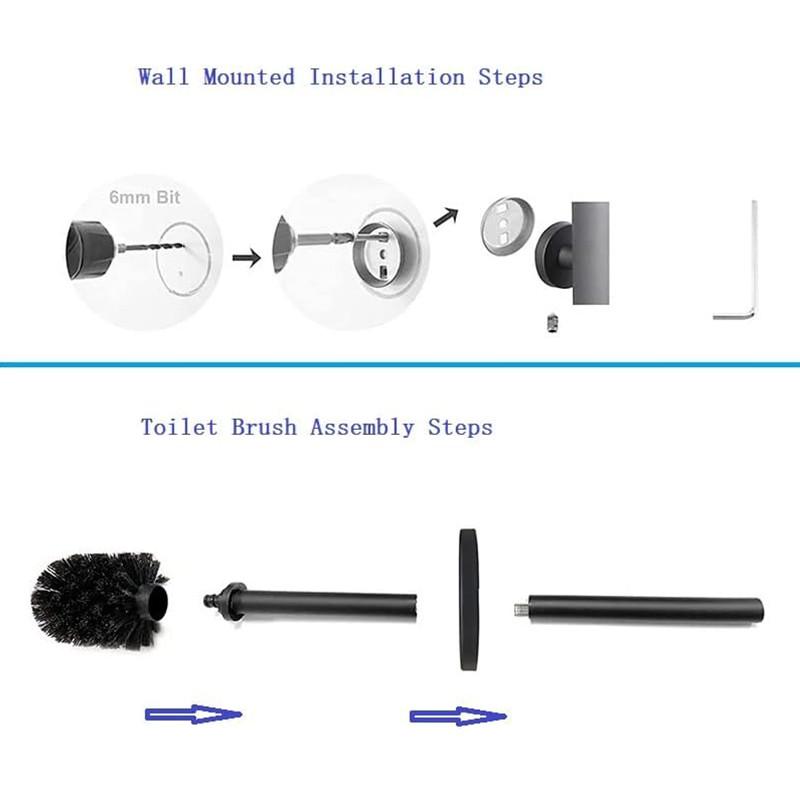 Wall Mounted Installation Steps

6mm Bit

Toilet Brush Assembly Steps