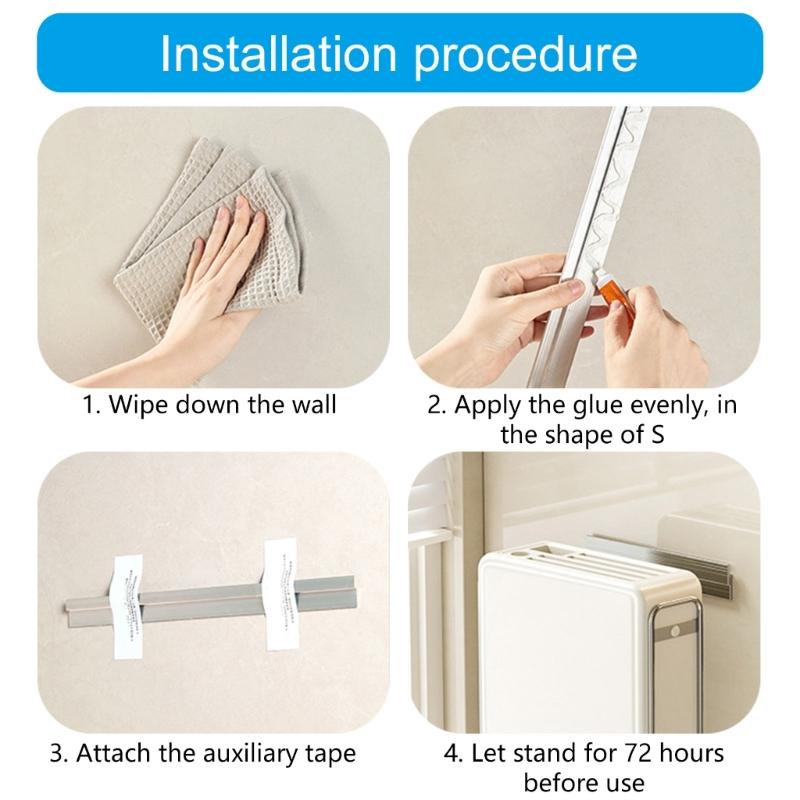 Installation procedure

1. Wipe down the wall

2. Apply the glue evenly, in the shape of S

3. Attach the auxiliary tape

4. Let stand for 72 hours before use