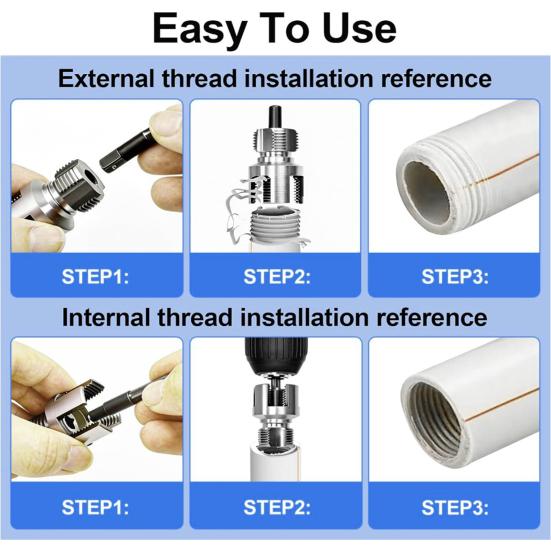 Easy To Use

External thread installation reference

STEP1:

STEP2:

STEP3:

Internal thread installation reference

STEP1:

STEP2:

STEP3: