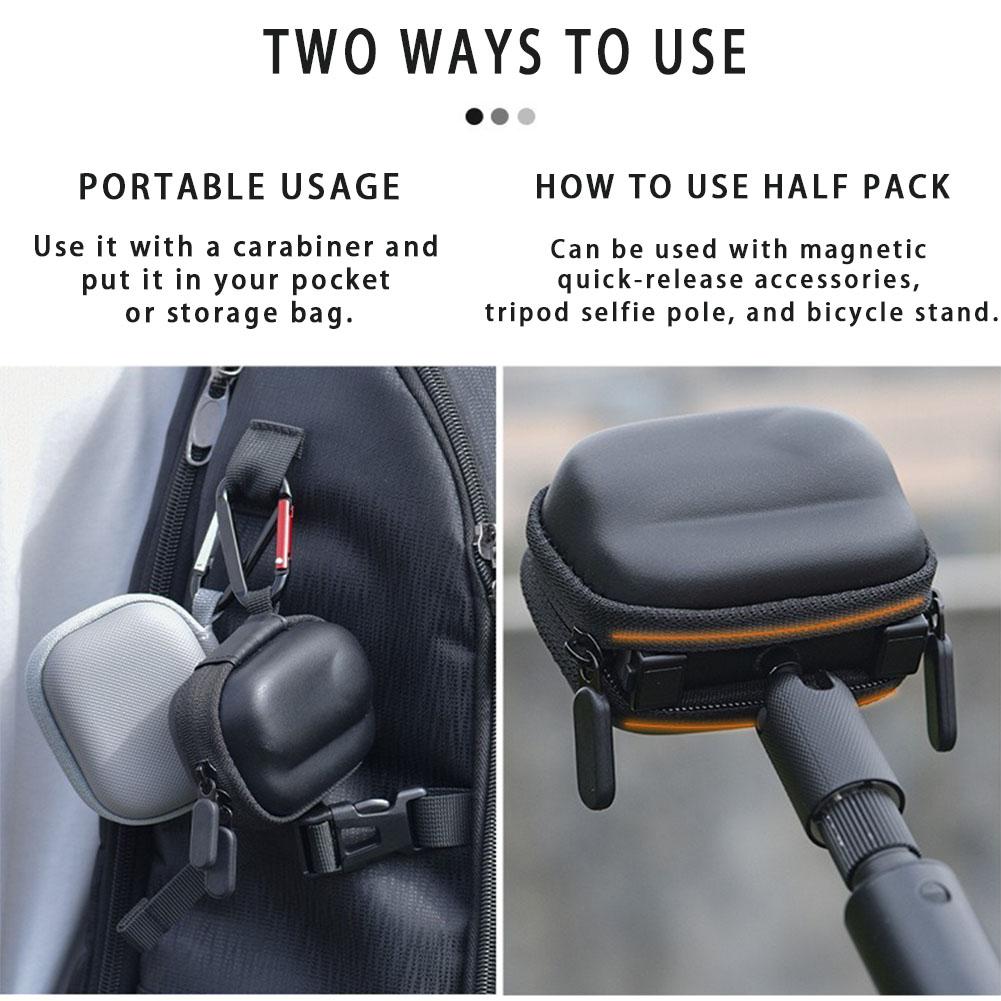 TWO WAYS TO USE

PORTABLE USAGE

Use it with a carabiner and put it in your pocket or storage bag.

HOW TO USE HALF PACK

Can be used with magnetic quick-release accessories, tripod selfie pole, and bicycle stand.