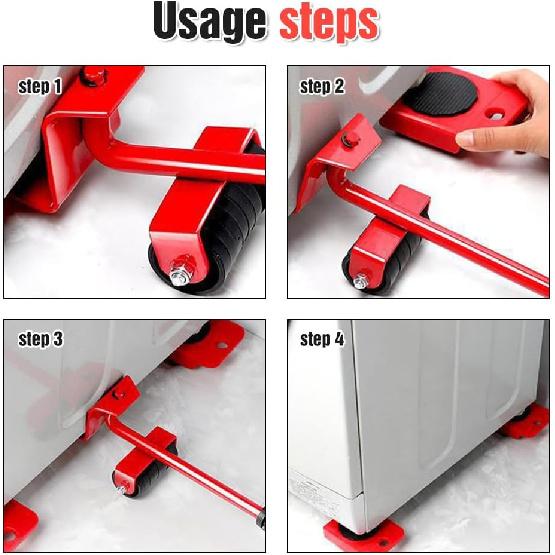 Usage steps

step 1

step 2

step 3

step 4