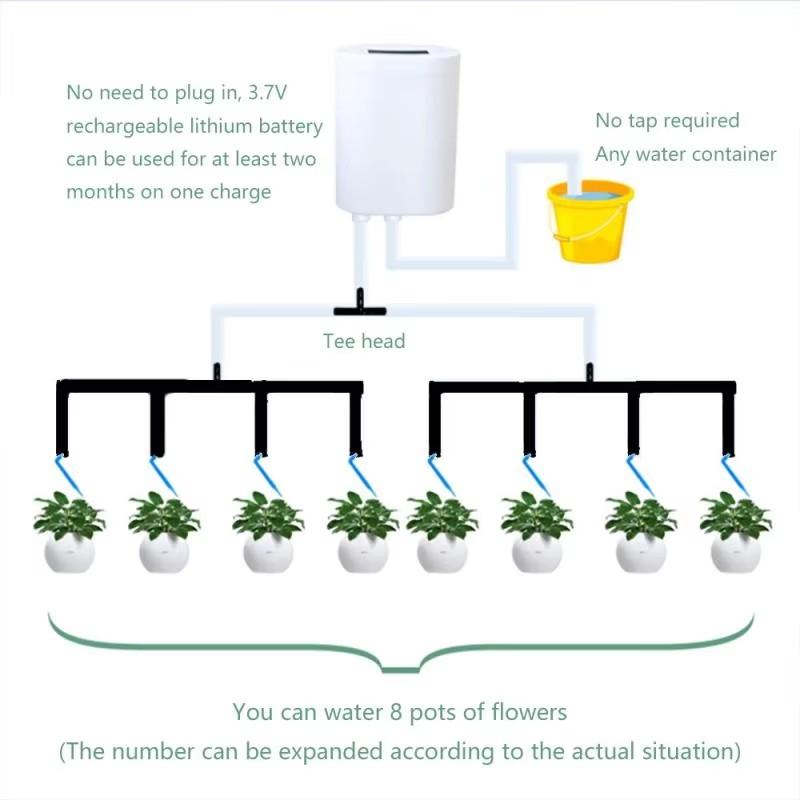 No need to plug in, 3.7V rechargeable lithium battery can be used for at least two months on one charge

No tap required
Any water container

Tee head

You can water 8 pots of flowers
(The number can be expanded according to the actual situation)