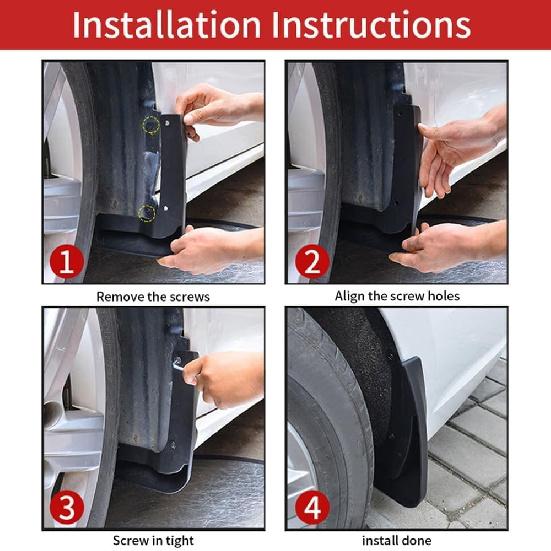 Installation Instructions

1

Remove the screws

2

Align the screw holes

3

Screw in tight

4

install done