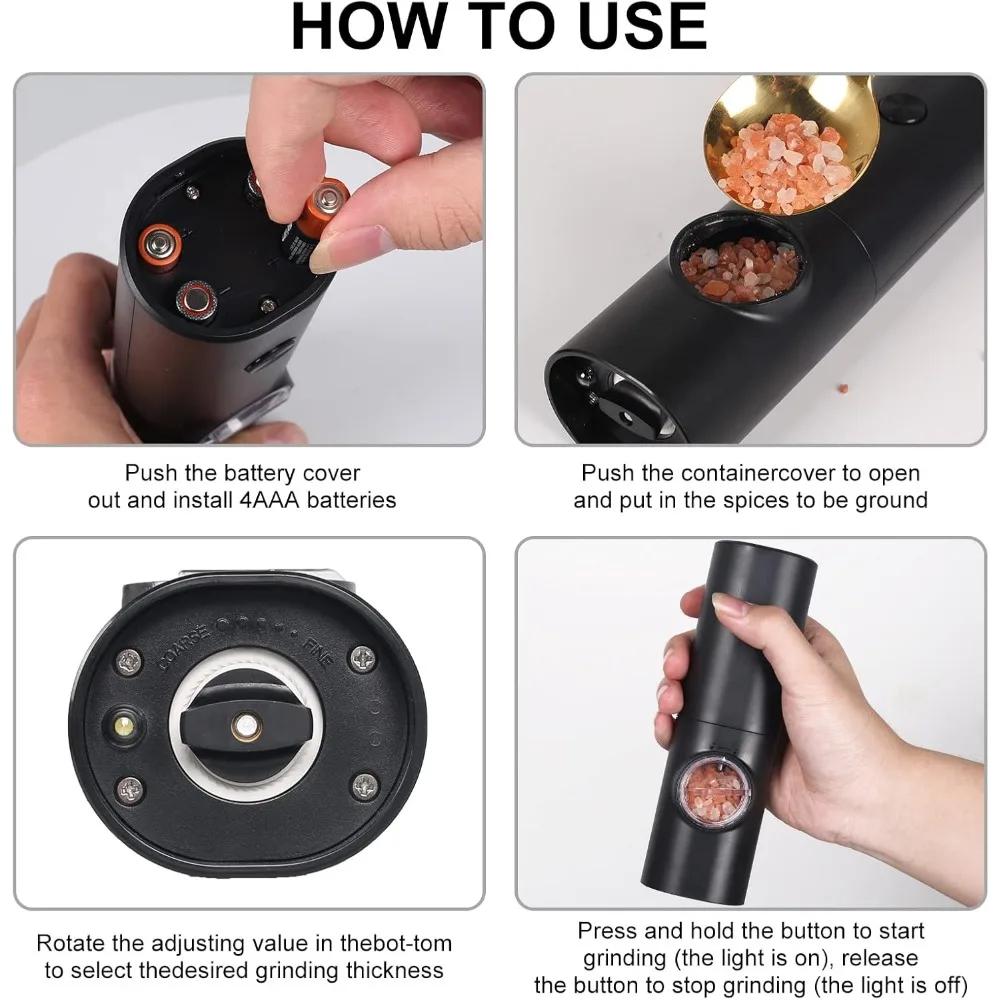 HOW TO USE

Push the battery cover out and install 4AAA batteries

Push the containercover to open and put in the spices to be ground

COARSE FINE

Rotate the adjusting value in thebot-tom to select thedesired grinding thickness

Press and hold the button to start grinding (the light is on), release the button to stop grinding (the light is off)