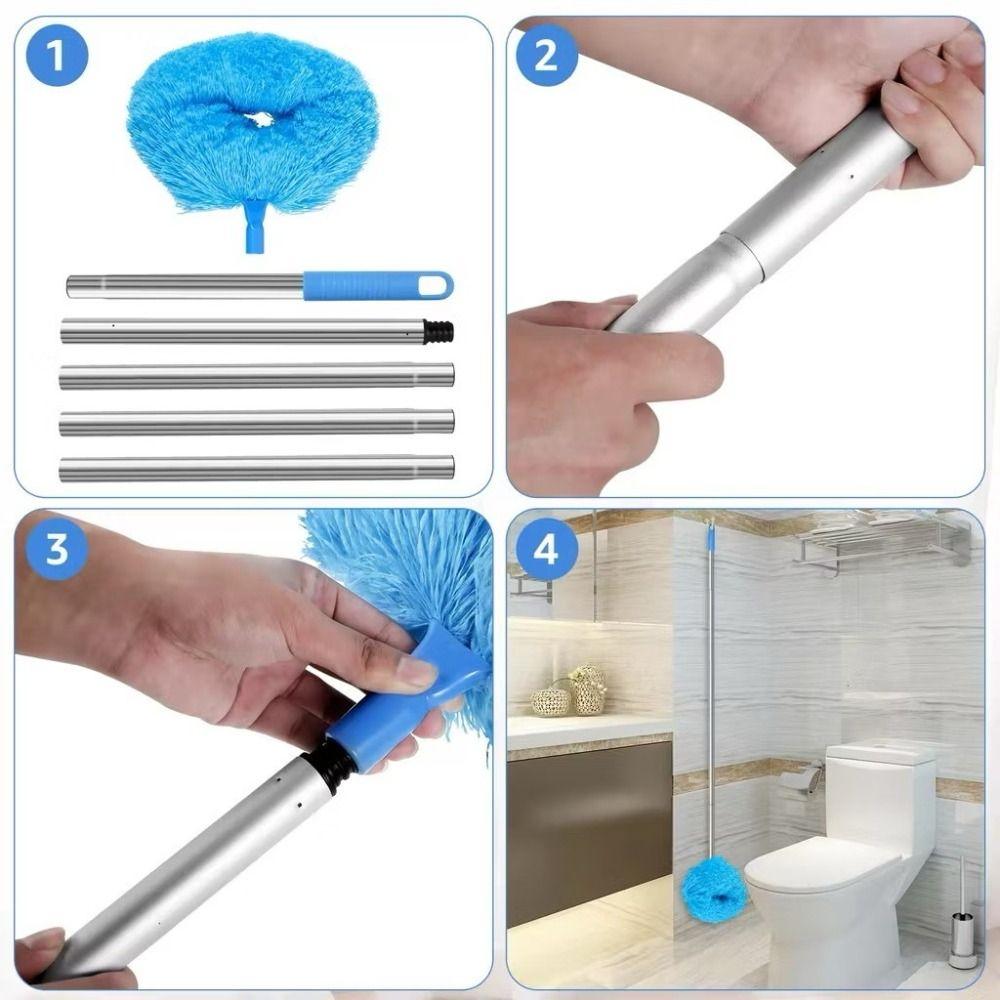 1

2

3

4