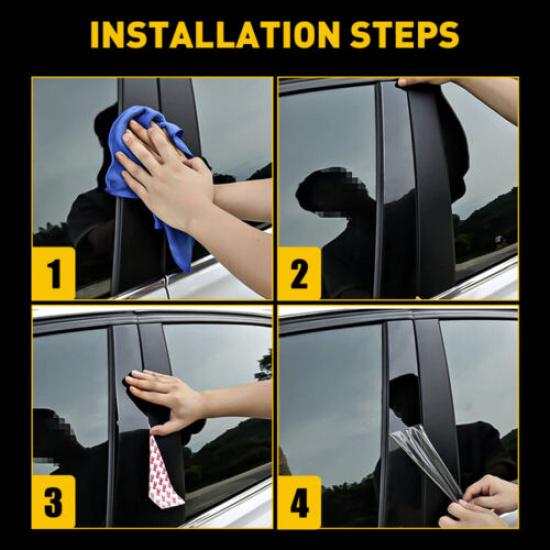 INSTALLATION STEPS

1

2

3

4