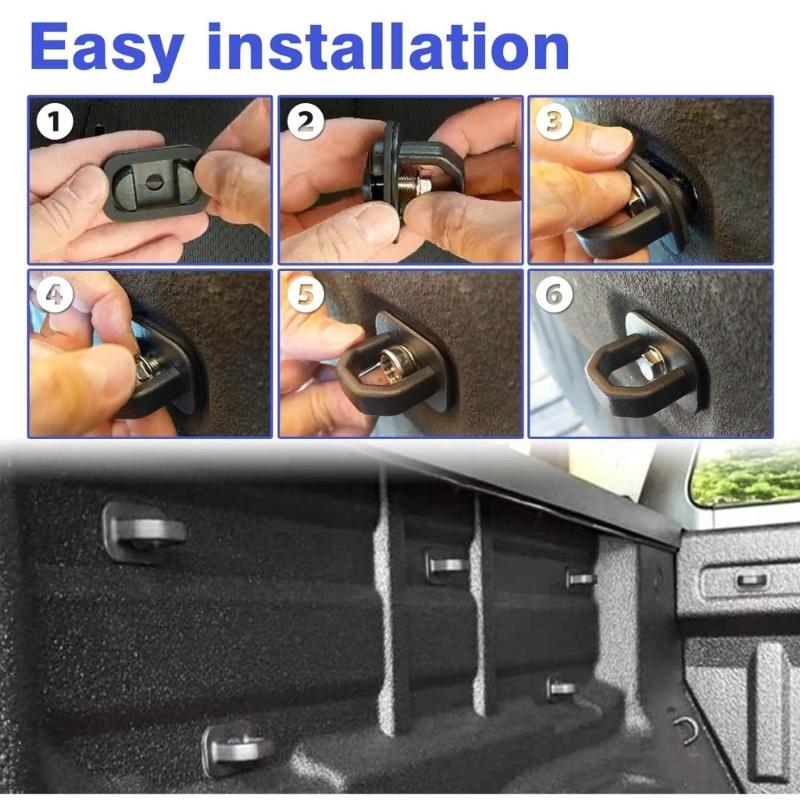 Easy installation

1

2

3

4

5

6