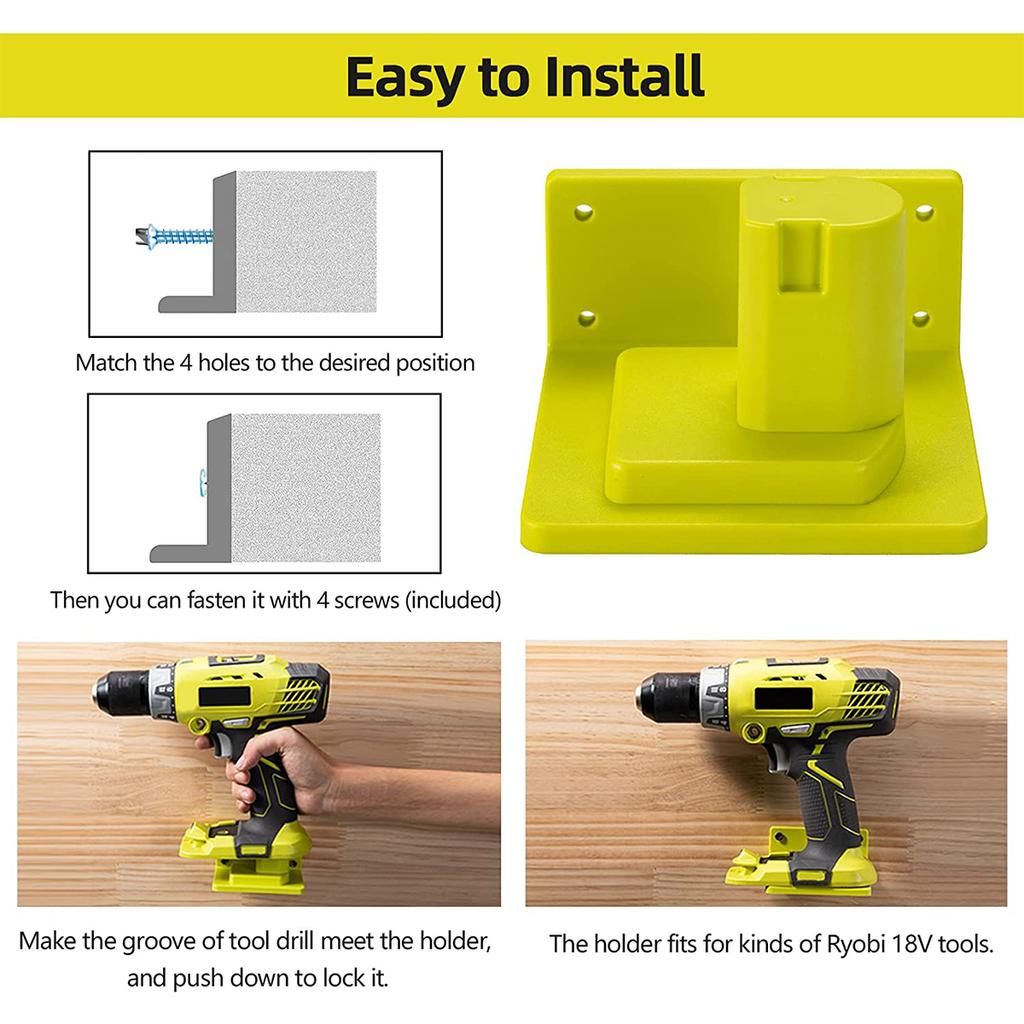 Easy to Install

Match the 4 holes to the desired position

Then you can fasten it with 4 screws (included)

Make the groove of tool drill meet the holder, and push down to lock it.

The holder fits for kinds of Ryobi 18V tools.