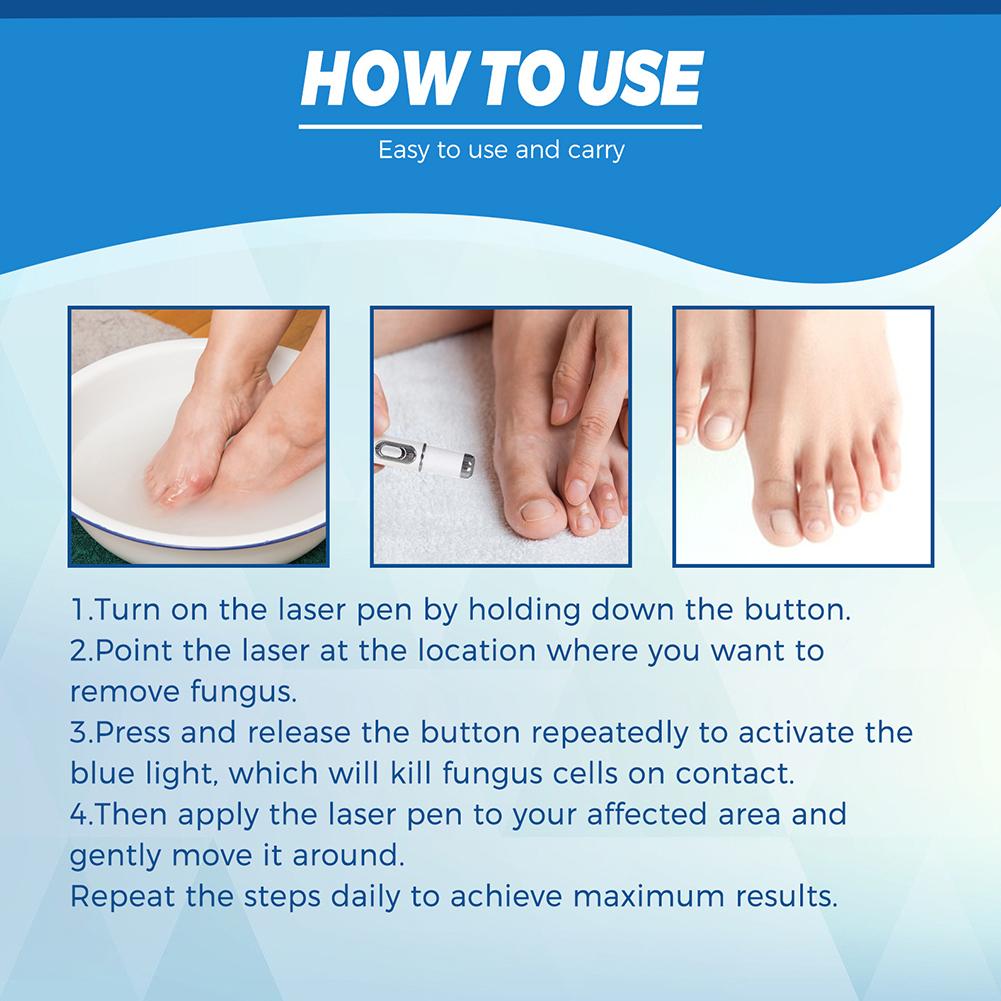 HOW TO USE

Easy to use and carry

1.Turn on the laser pen by holding down the button.
2.Point the laser at the location where you want to remove fungus.
3.Press and release the button repeatedly to activate the blue light, which will kill fungus cells on contact.
4.Then apply the laser pen to your affected area and gently move it around.
Repeat the steps daily to achieve maximum results.