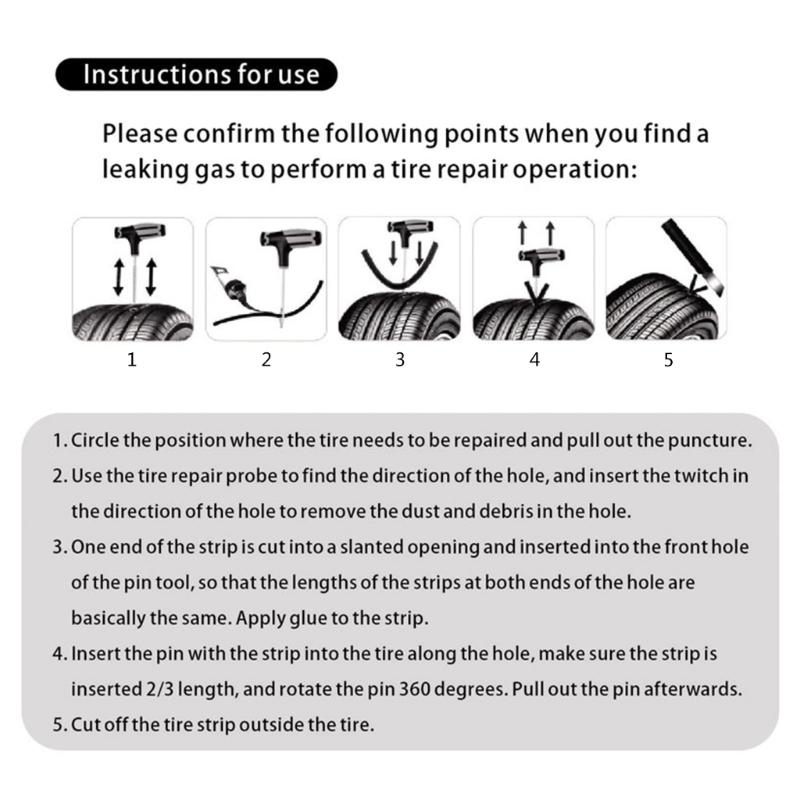 Instructions for use

Please confirm the following points when you find a leaking gas to perform a tire repair operation:

1

2

3

4

5

1. Circle the position where the tire needs to be repaired and pull out the puncture.
2. Use the tire repair probe to find the direction of the hole, and insert the twitch in the direction of the hole to remove the dust and debris in the hole.
3. One end of the strip is cut into a slanted opening and inserted into the front hole of the pin tool, so that the lengths of the strips at both ends of the hole are basically the same. Apply glue to the strip.
4. Insert the pin with the strip into the tire along the hole, make sure the strip is inserted 2/3 length, and rotate the pin 360 degrees. Pull out the pin afterwards.
5. Cut off the tire strip outside the tire.