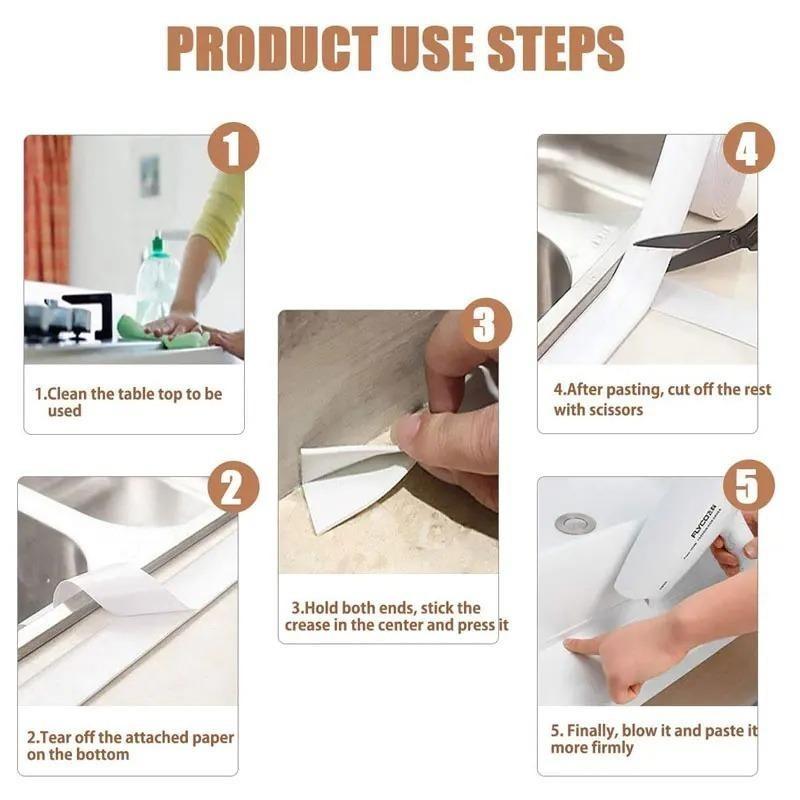 PRODUCT USE STEPS

1

1.Clean the table top to be used

2

2.Tear off the attached paper on the bottom

3

3.Hold both ends, stick the crease in the center and press it

4

4.After pasting, cut off the rest with scissors

5

FLYCO

5. Finally, blow it and paste it more firmly