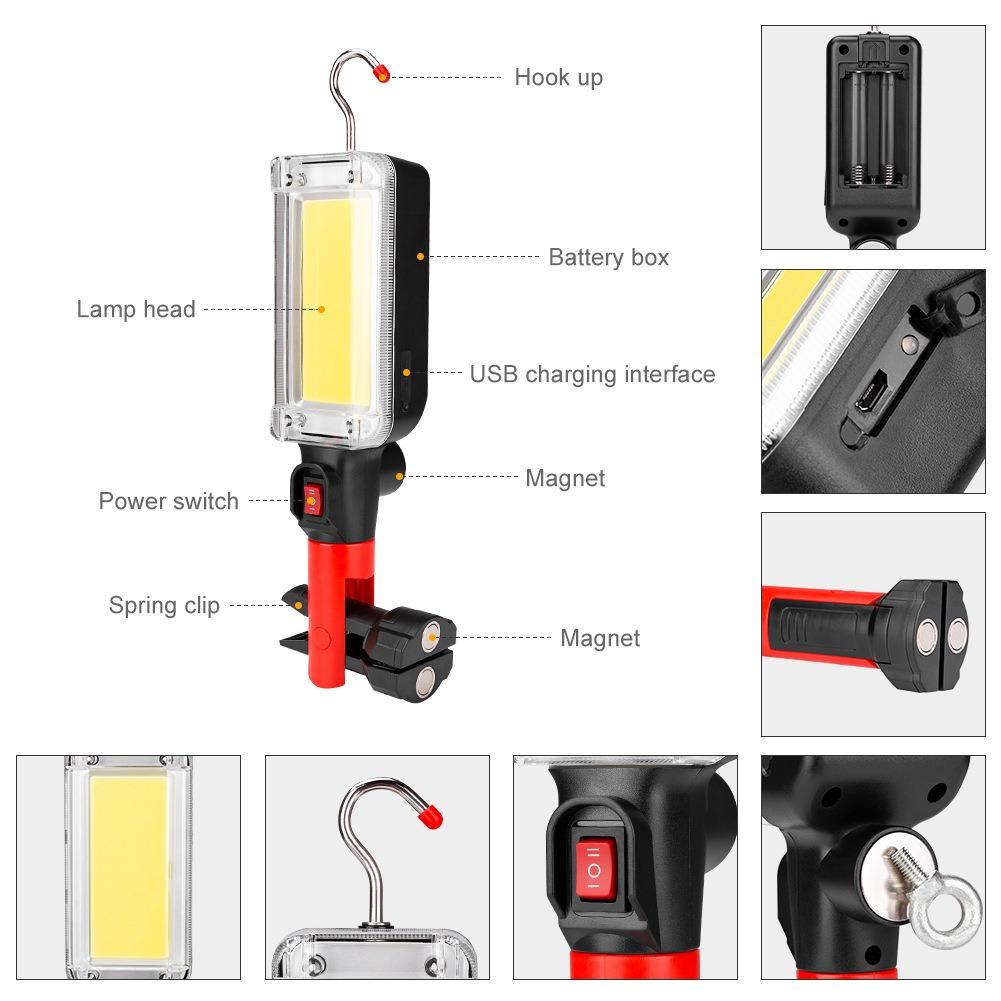 Hook up

Battery box

Lamp head

USB charging interface

Magnet

Power switch

Spring clip

Magnet