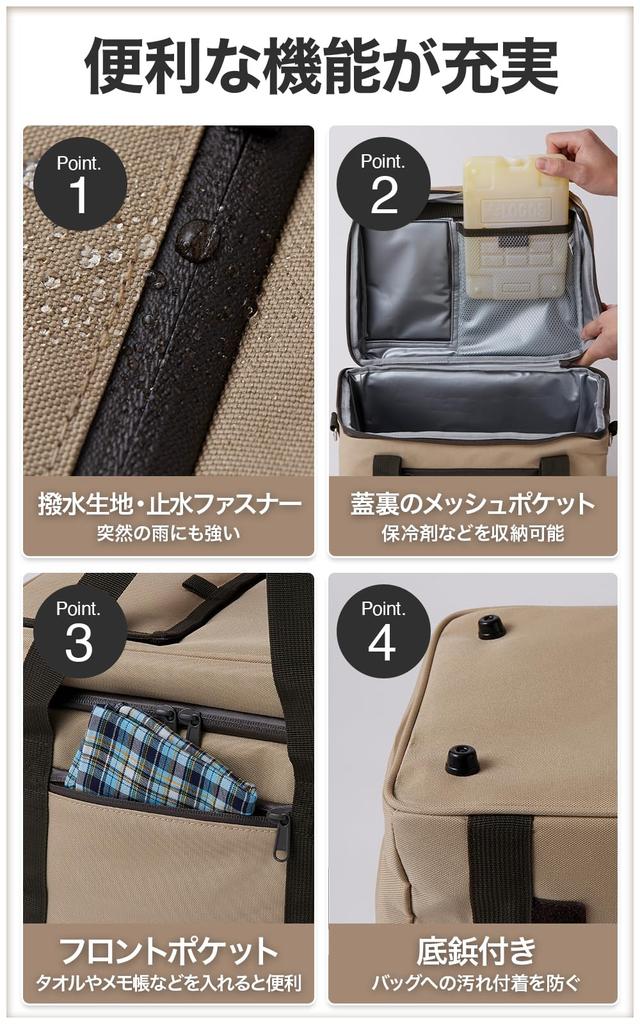 便利な機能が充実

Point.
1

撥水生地・止水ファスナー
突然の雨にも強い

Point.
2

LOGOS

蓋裏のメッシュポケット
保冷剤などを収納可能

Point.
3

フロントポケット
タオルやメモ帳などを入れると便利

Point.
4

底鋲付き
バッグへの汚れ付着を防ぐ