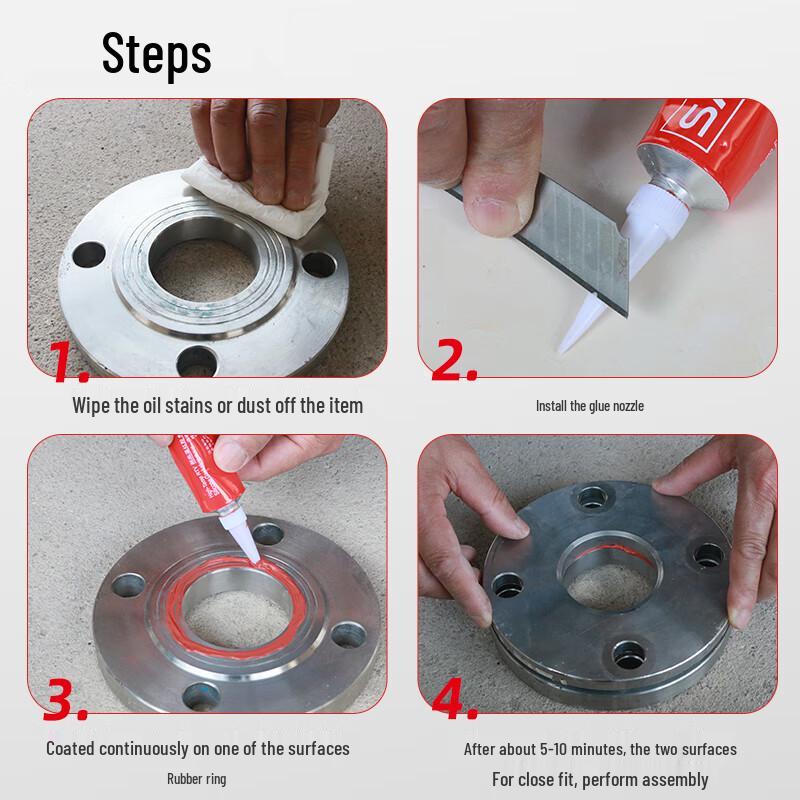 Steps

1.

Wipe the oil stains or dust off the item

2.

Install the glue nozzle

3.

Coated continuously on one of the surfaces

Rubber ring

4.

After about 5-10 minutes, the two surfaces

For close fit, perform assembly