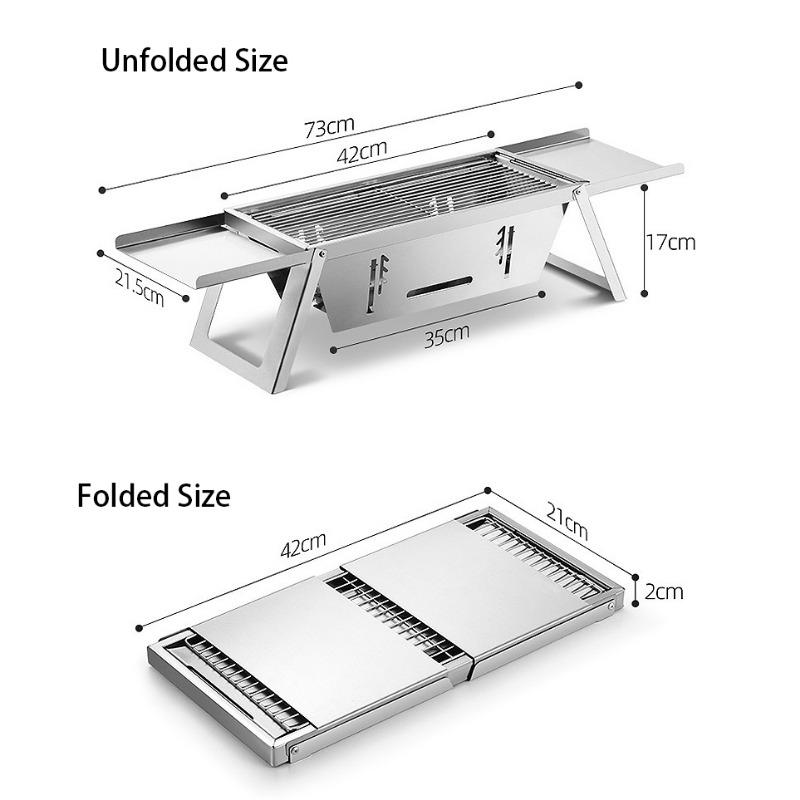 Unfolded Size

73cm

42cm

17cm

21.5cm

35cm

Folded Size

42cm

21cm

2cm