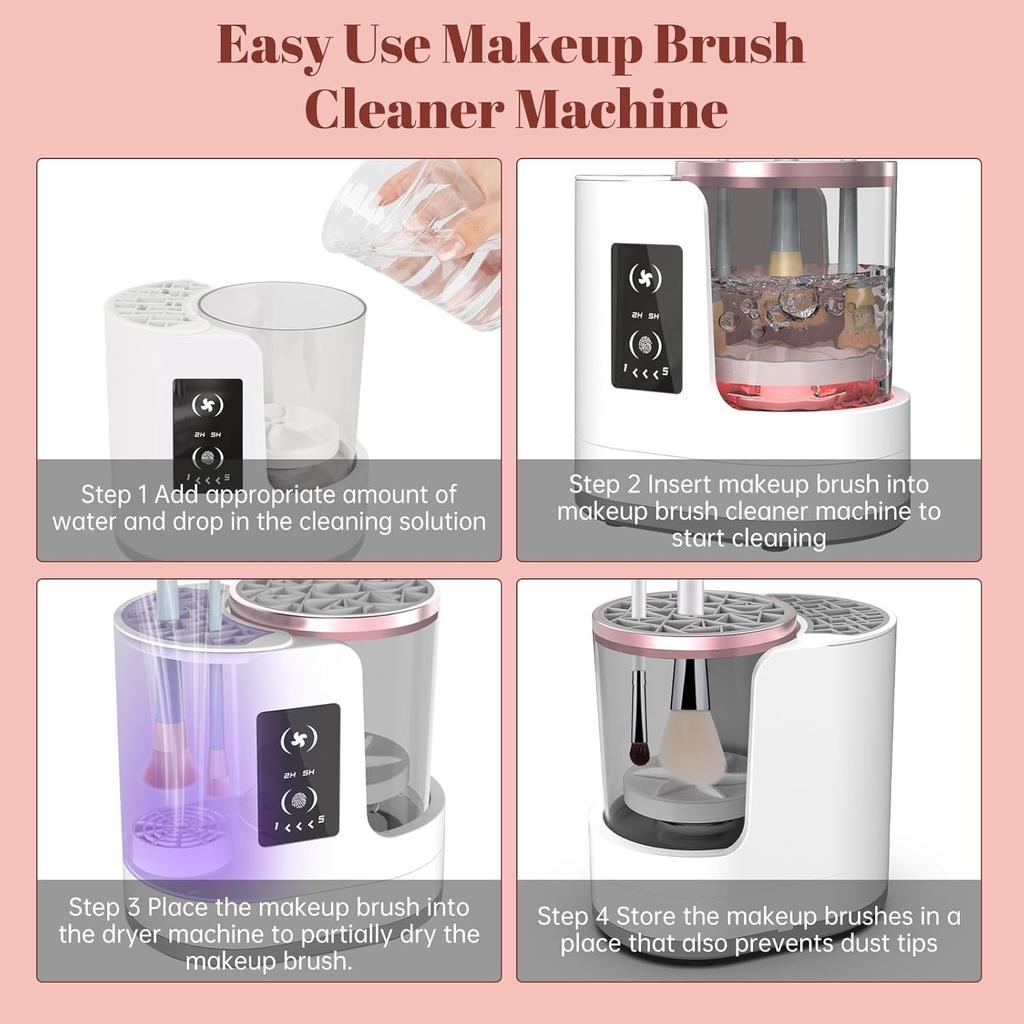 Easy Use Makeup Brush Cleaner Machine

2H 5H
1 < < < 5

Step 1 Add appropriate amount of water and drop in the cleaning solution

2H 5H
1 < < < 5

Step 2 Insert makeup brush into makeup brush cleaner machine to start cleaning

2H 5H
1 < < < 5

Step 3 Place the makeup brush into the dryer machine to partially dry the makeup brush.

Step 4 Store the makeup brushes in a place that also prevents dust tips