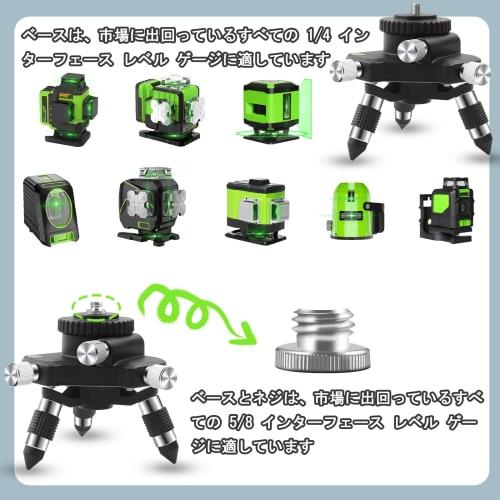 ベースは、市場に出回っているすべての 1/4 インターフェース レベル ゲージに適しています

ベースとネジは、市場に出回っているすべての 5/8 インターフェース レベル ゲージに適しています