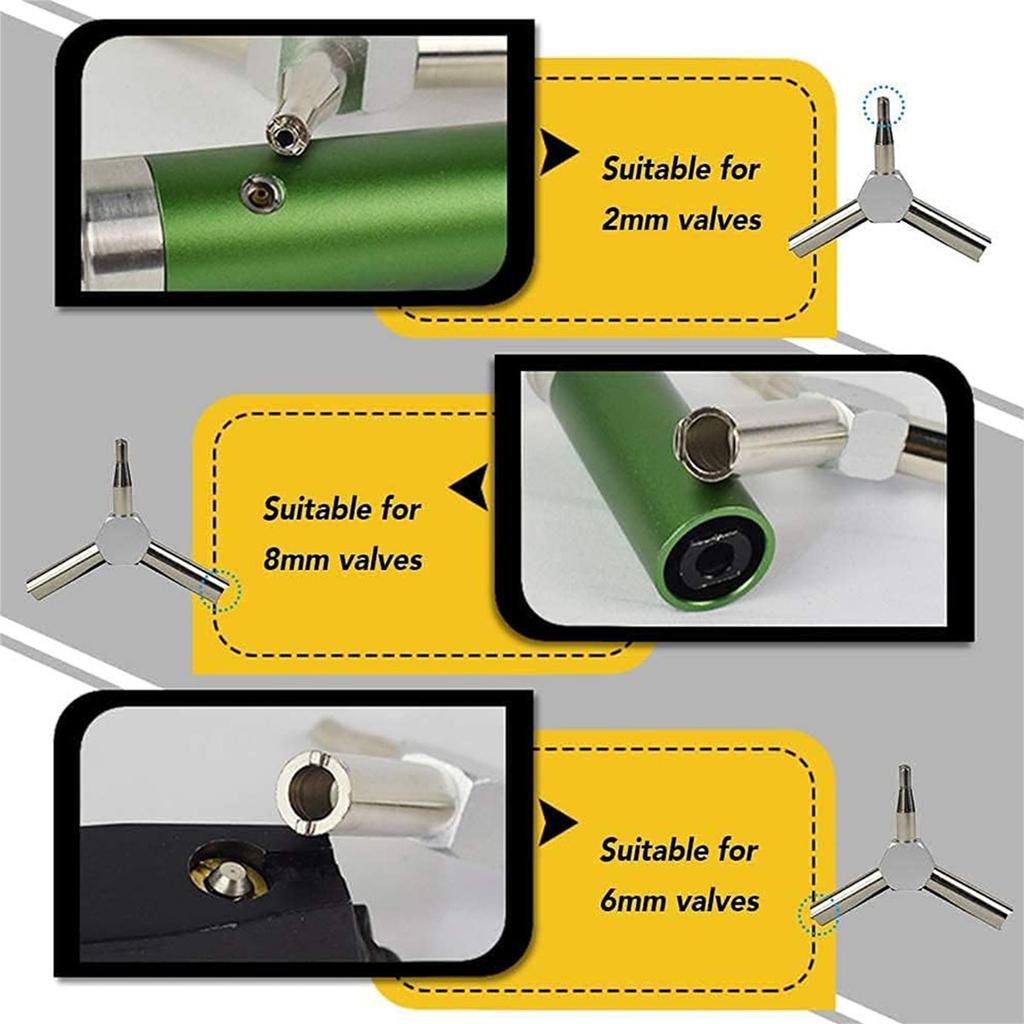 Suitable for 2mm valves

Suitable for 8mm valves

Suitable for 6mm valves