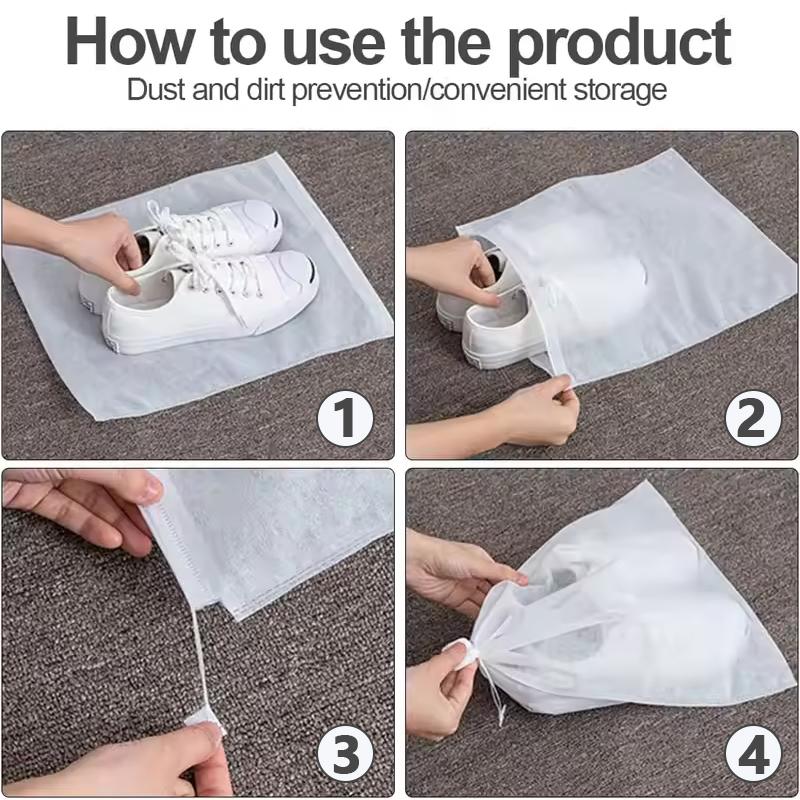 How to use the product

Dust and dirt prevention/convenient storage

1

2

3

4