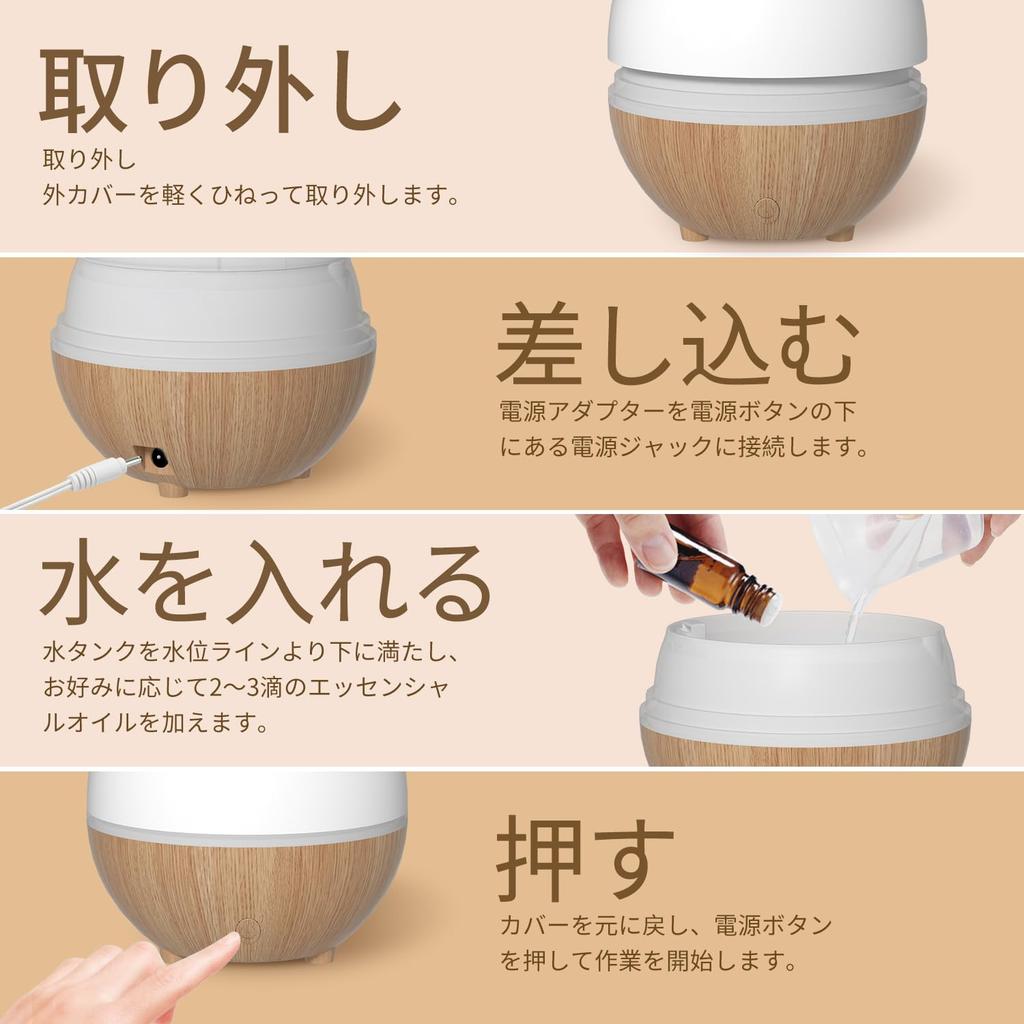 取り外し

取り外し
外カバーを軽くひねって取り外します。

差し込む

電源アダプターを電源ボタンの下にある電源ジャックに接続します。

水を入れる

水タンクを水位ラインより下に満たし、お好みに応じて2〜3滴のエッセンシャルオイルを加えます。

押す

カバーを元に戻し、電源ボタンを押して作業を開始します。