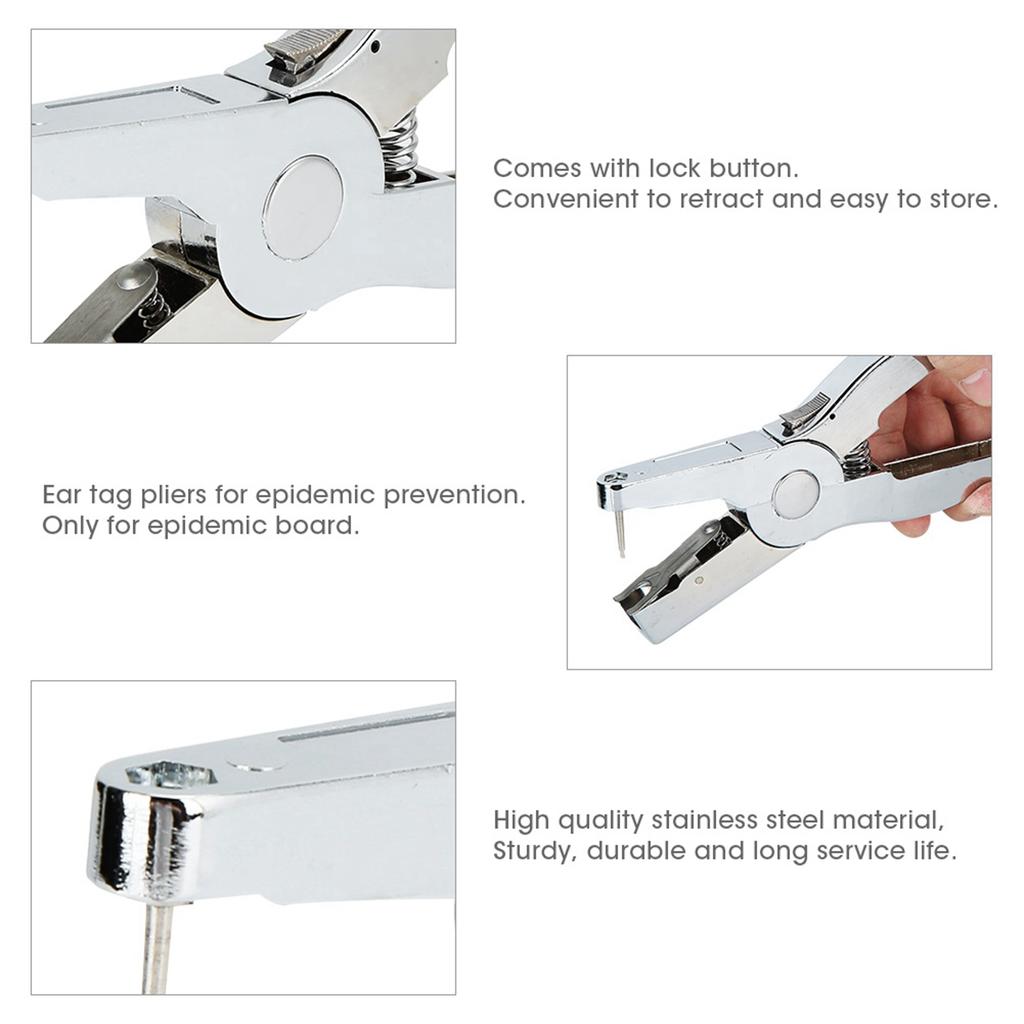 Comes with lock button.
Convenient to retract and easy to store.

Ear tag pliers for epidemic prevention.
Only for epidemic board.

High quality stainless steel material,
Sturdy, durable and long service life.