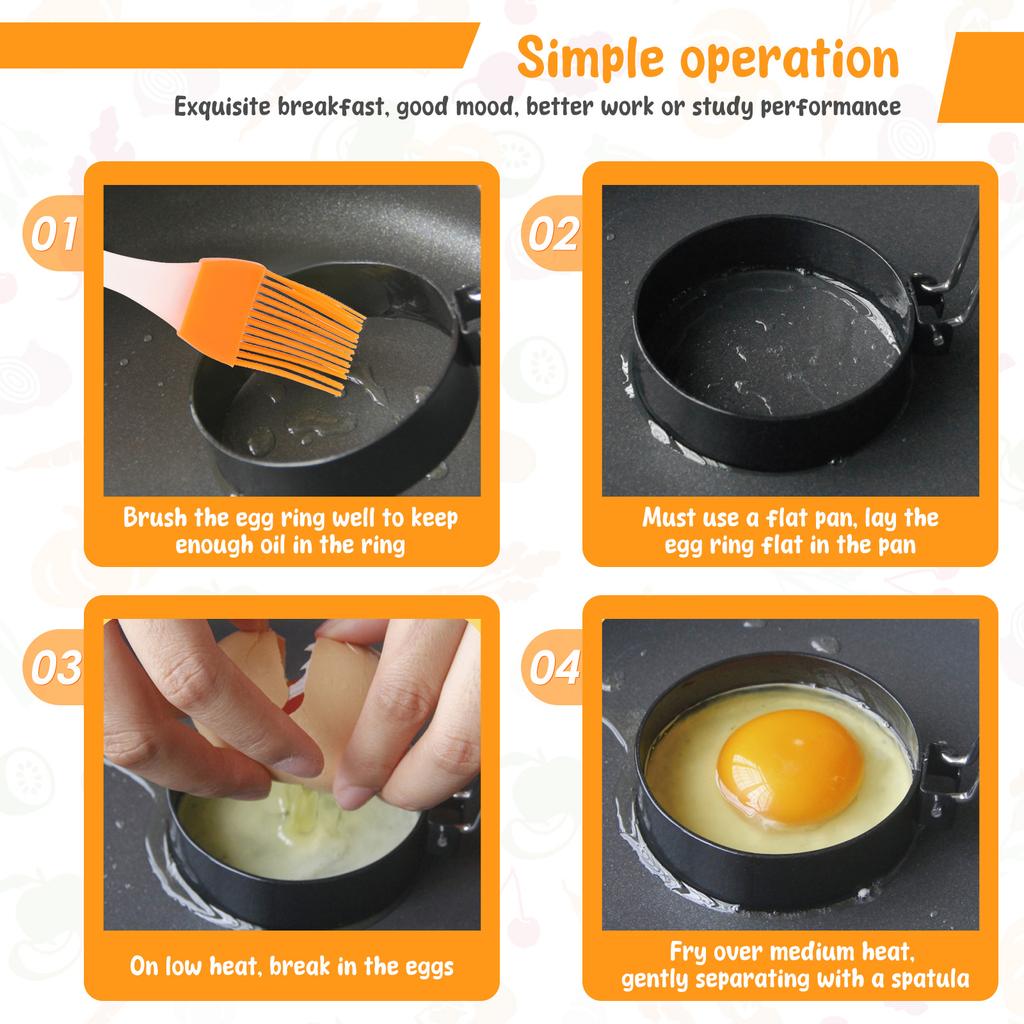 Simple operation

Exquisite breakfast, good mood, better work or study performance

01

Brush the egg ring well to keep enough oil in the ring

02

Must use a flat pan, lay the egg ring flat in the pan

03

On low heat, break in the eggs

04

Fry over medium heat, gently separating with a spatula