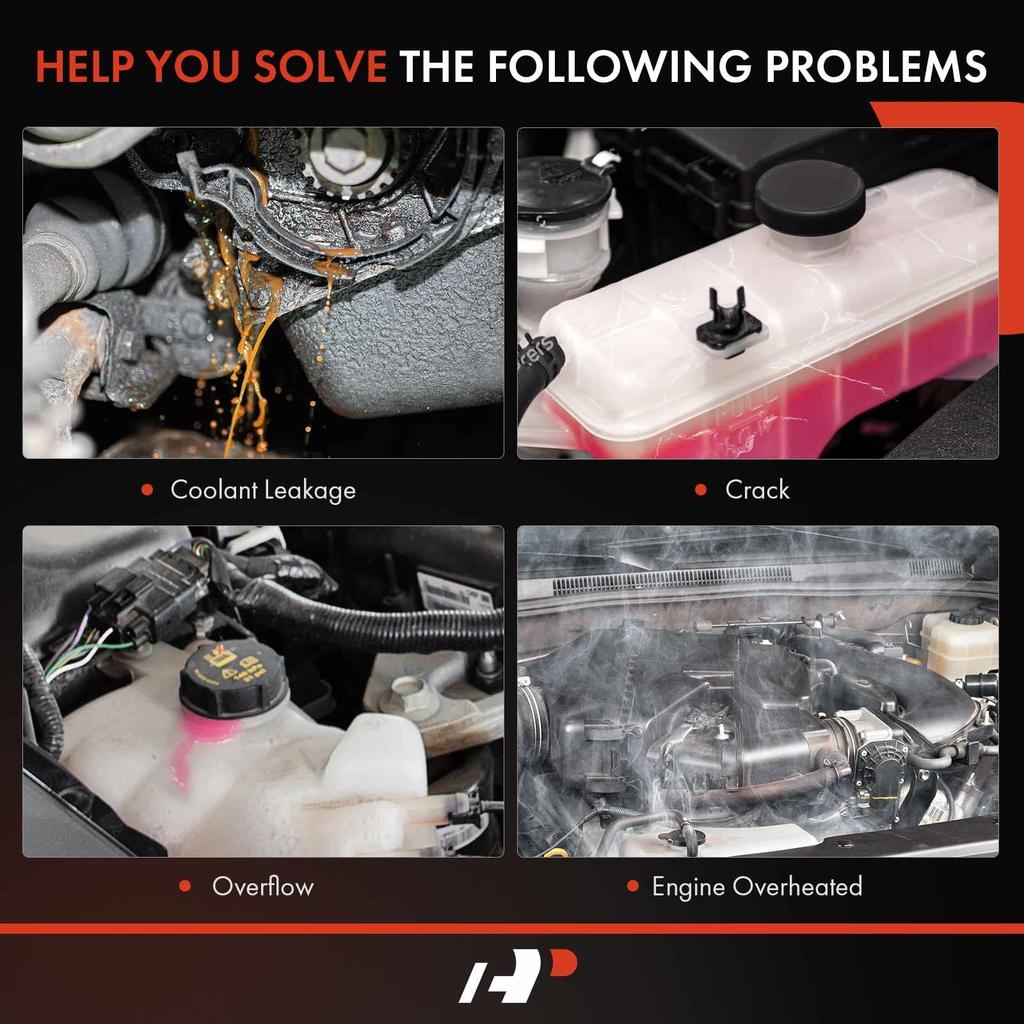 HELP YOU SOLVE THE FOLLOWING PROBLEMS

• Coolant Leakage

• Crack

• Overflow

• Engine Overheated