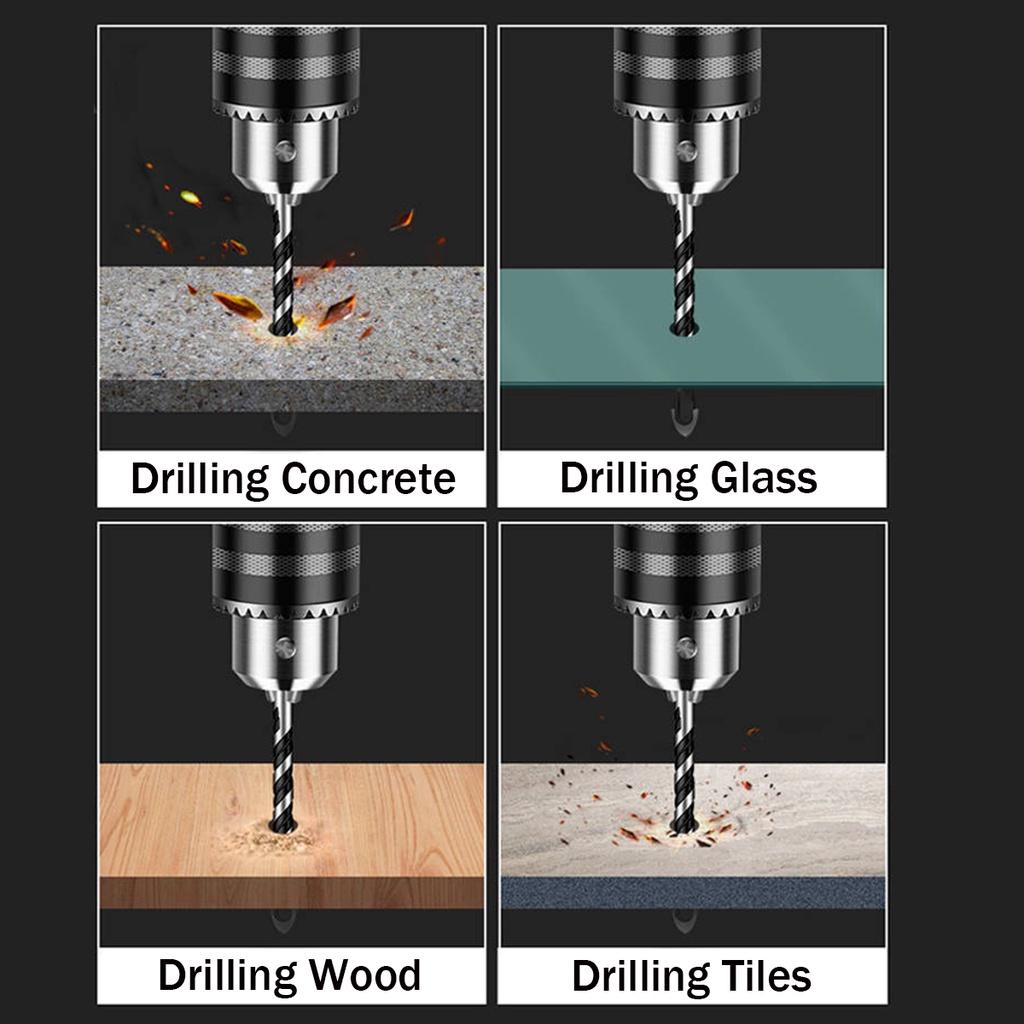 Drilling Concrete

Drilling Glass

Drilling Wood

Drilling Tiles