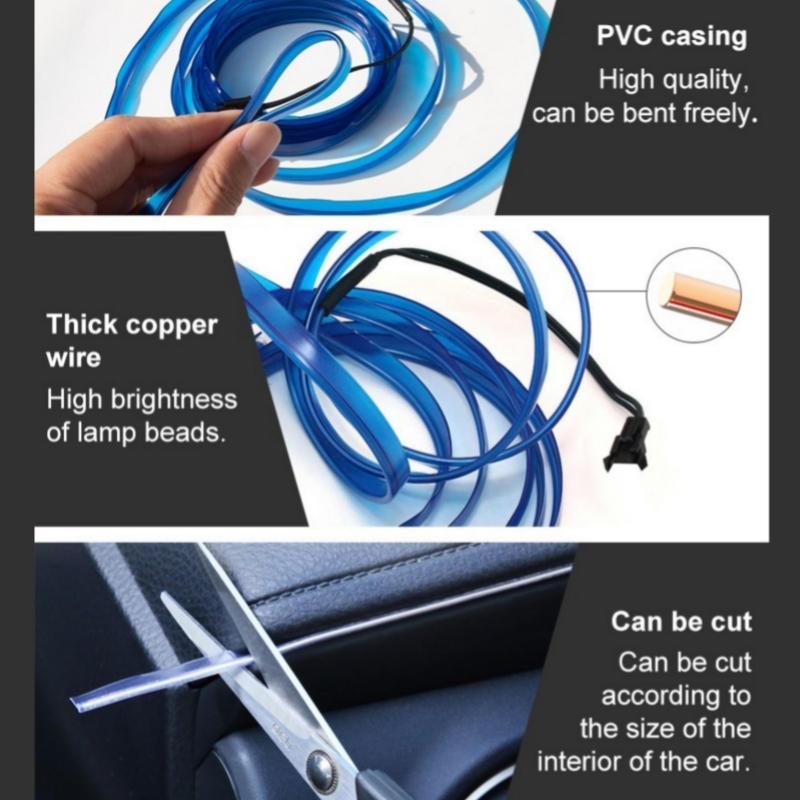 PVC casing
High quality, can be bent freely.

Thick copper wire
High brightness of lamp beads.

Can be cut
Can be cut according to the size of the interior of the car.