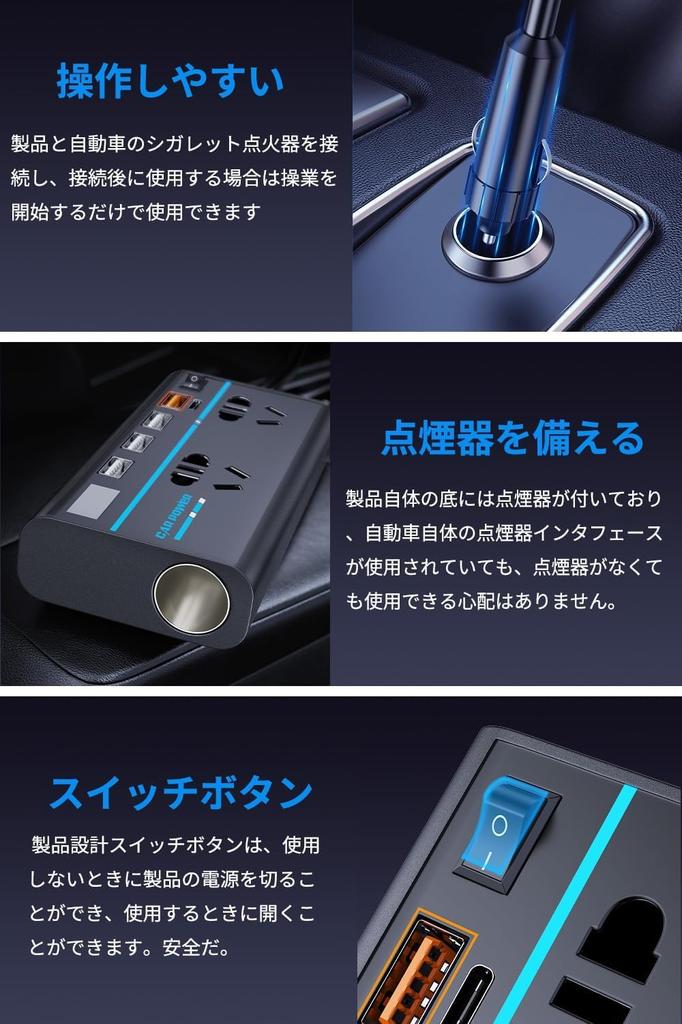 操作しやすい

製品と自動車のシガレット点火器を接続し、接続後に使用する場合は操業を開始するだけで使用できます

CAR POWER

点煙器を備える

製品自体の底には点煙器が付いており、自動車自体の点煙器インタフェースが使用されていても、点煙器がなくても使用できる心配はありません。

スイッチボタン

製品設計スイッチボタンは、使用しないときに製品の電源を切ることができ、使用するときに開くことができます。安全だ。