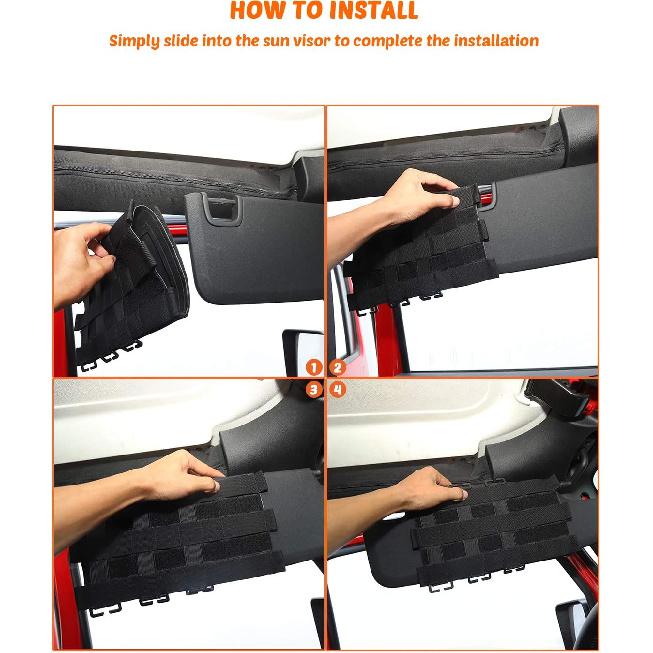 HOW TO INSTALL

Simply slide into the sun visor to complete the installation

1 2
3 4