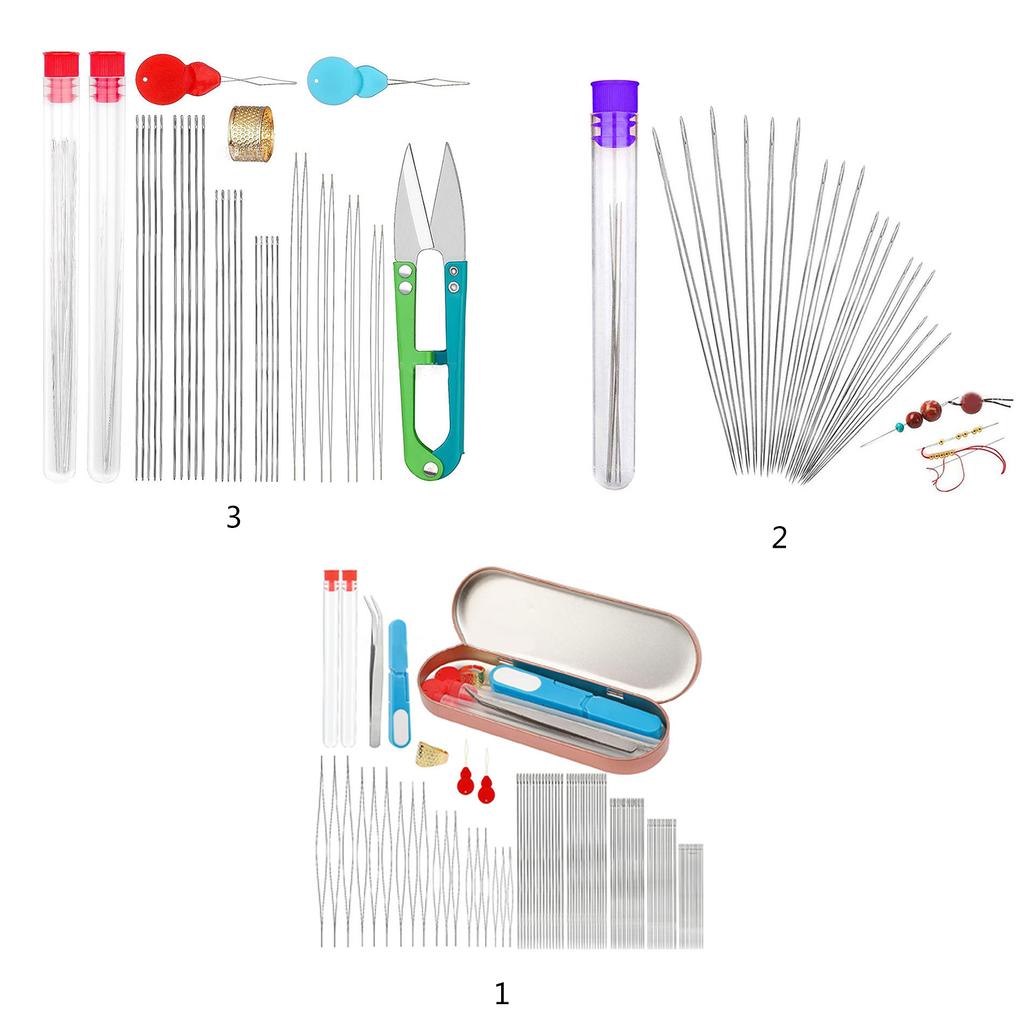 3

2

1