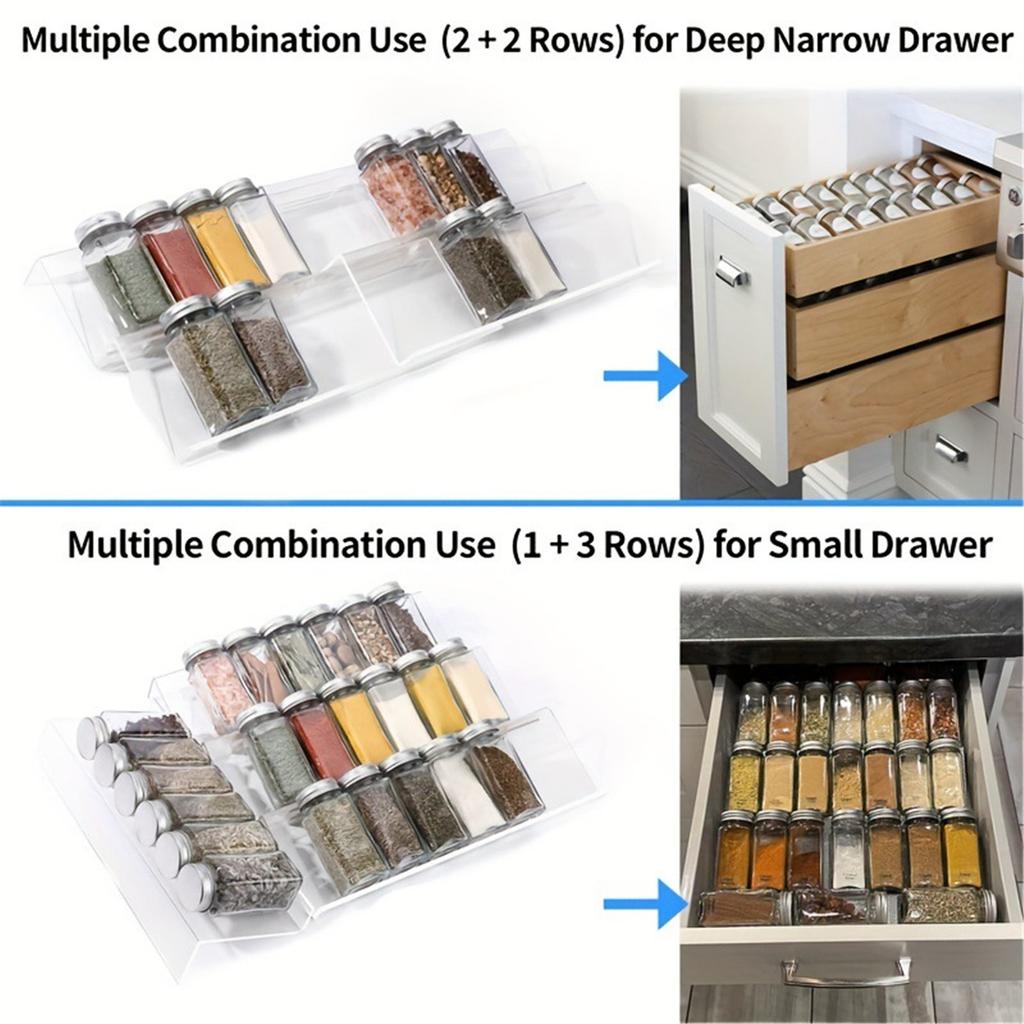 Multiple Combination Use (2 + 2 Rows) for Deep Narrow Drawer

Multiple Combination Use (1 + 3 Rows) for Small Drawer