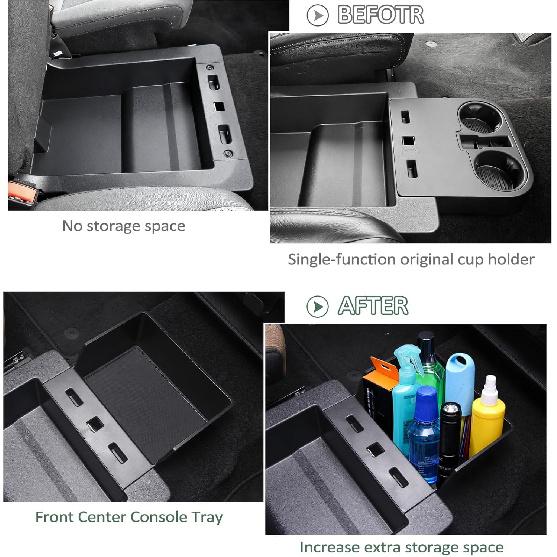 BEFOTR

No storage space

Single-function original cup holder

AFTER

Front Center Console Tray

Increase extra storage space